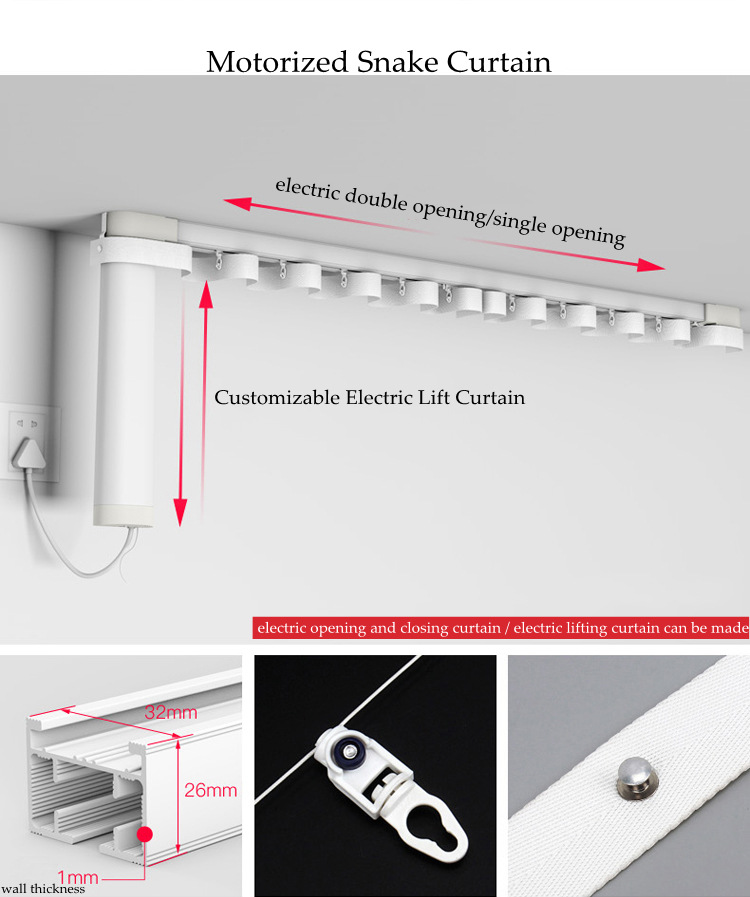 Motorized Snake Curtain

electric double opening/single opening

Customizable Electric Lift Curtain

electric opening and closing curtain / electric lifting curtain can be made

32mm

26mm

1mm

wall thickness