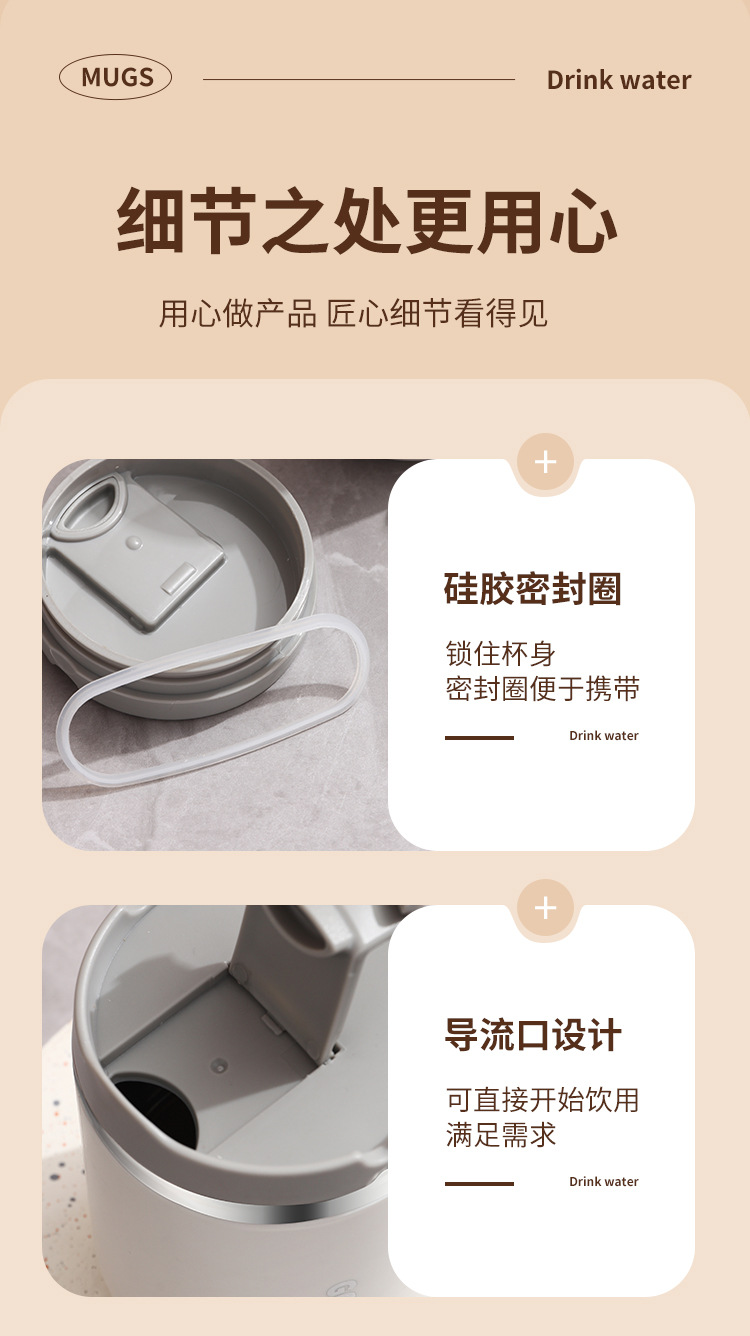 MUGS

Drink water

细节之处更用心

用心做产品 匠心细节看得见

+

硅胶密封圈

锁住杯身
密封圈便于携带

Drink water

+

导流口设计

可直接开始饮用
满足需求

Drink water