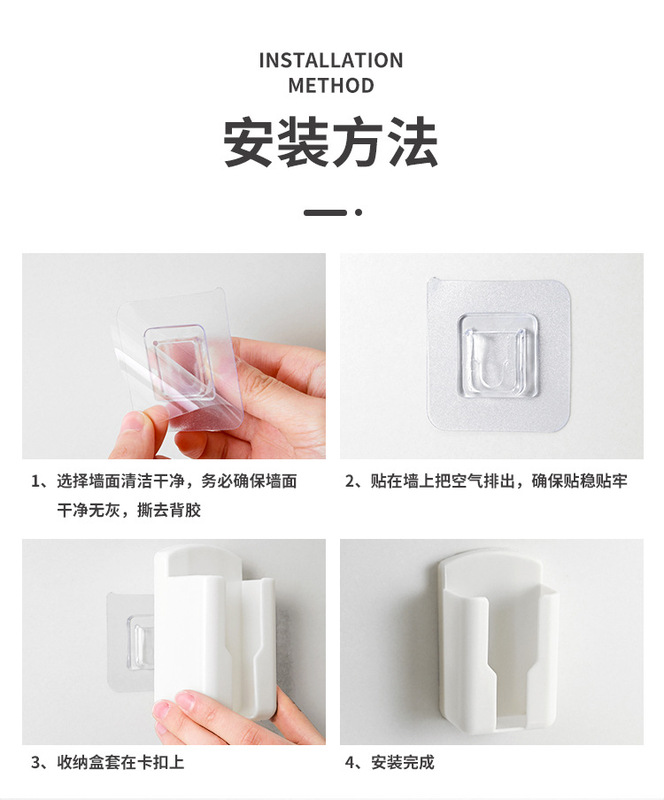 INSTALLATION METHOD

安装方法

1、选择墙面清洁干净，务必确保墙面干净无灰，撕去背胶

2、贴在墙上把空气排出，确保贴稳贴牢

3、收纳盒套在卡扣上

4、安装完成