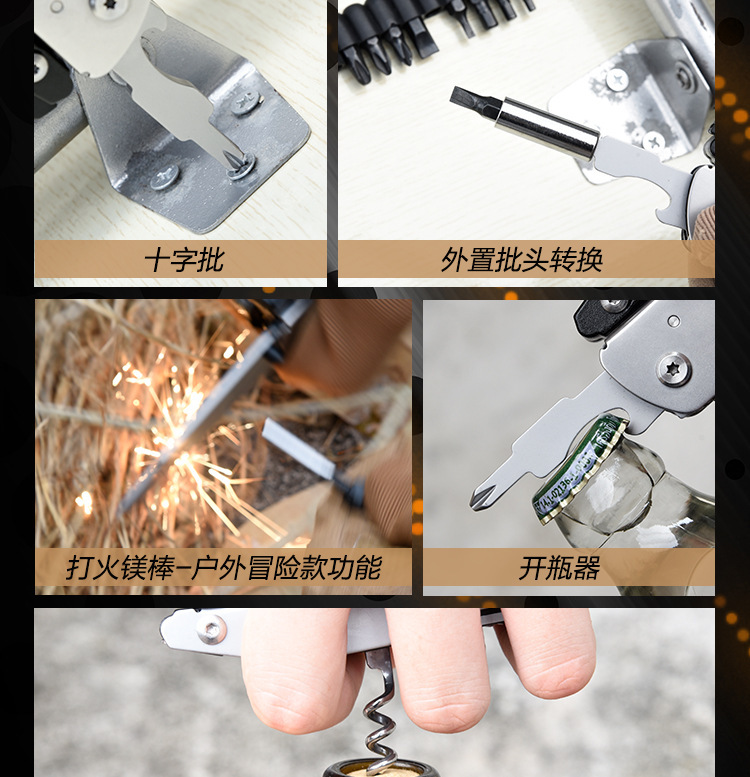 十字批

外置批头转换

打火镁棒-户外冒险款功能

开瓶器