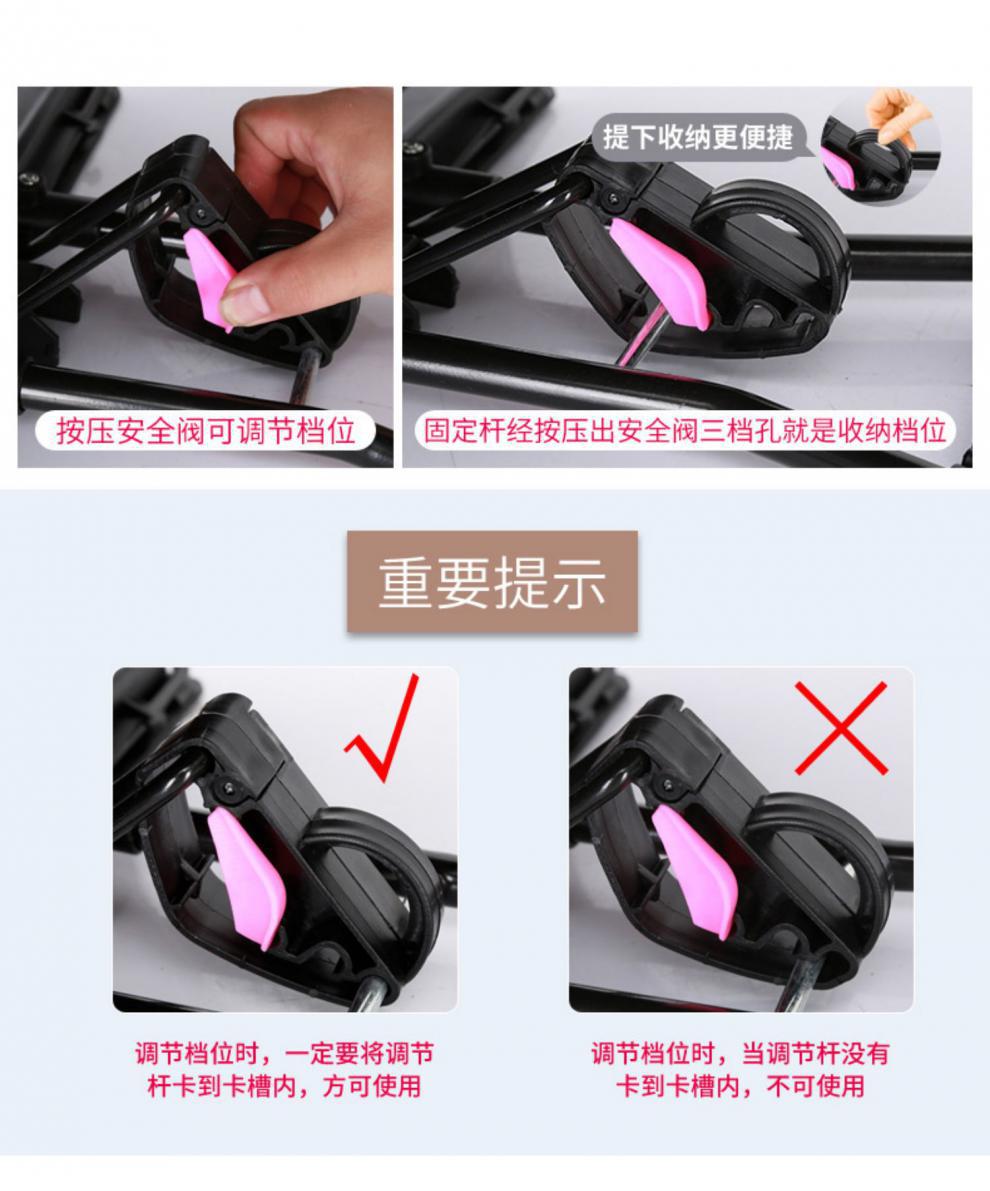 按压安全阀可调节档位

提下收纳更便捷

固定杆经按压出安全阀三档孔就是收纳档位

重要提示

调节档位时，一定要将调节杆卡到卡槽内，方可使用

调节档位时，当调节杆没有卡到卡槽内，不可使用