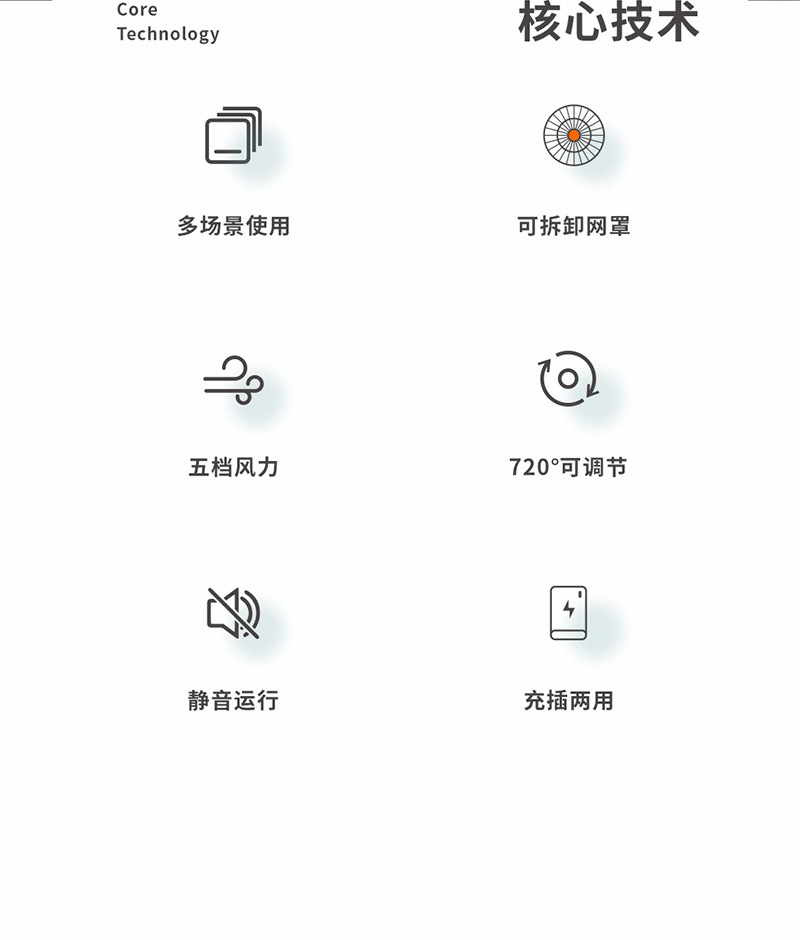 Core
Technology

核心技术

多场景使用

可拆卸网罩

五档风力

720°可调节

静音运行

充插两用