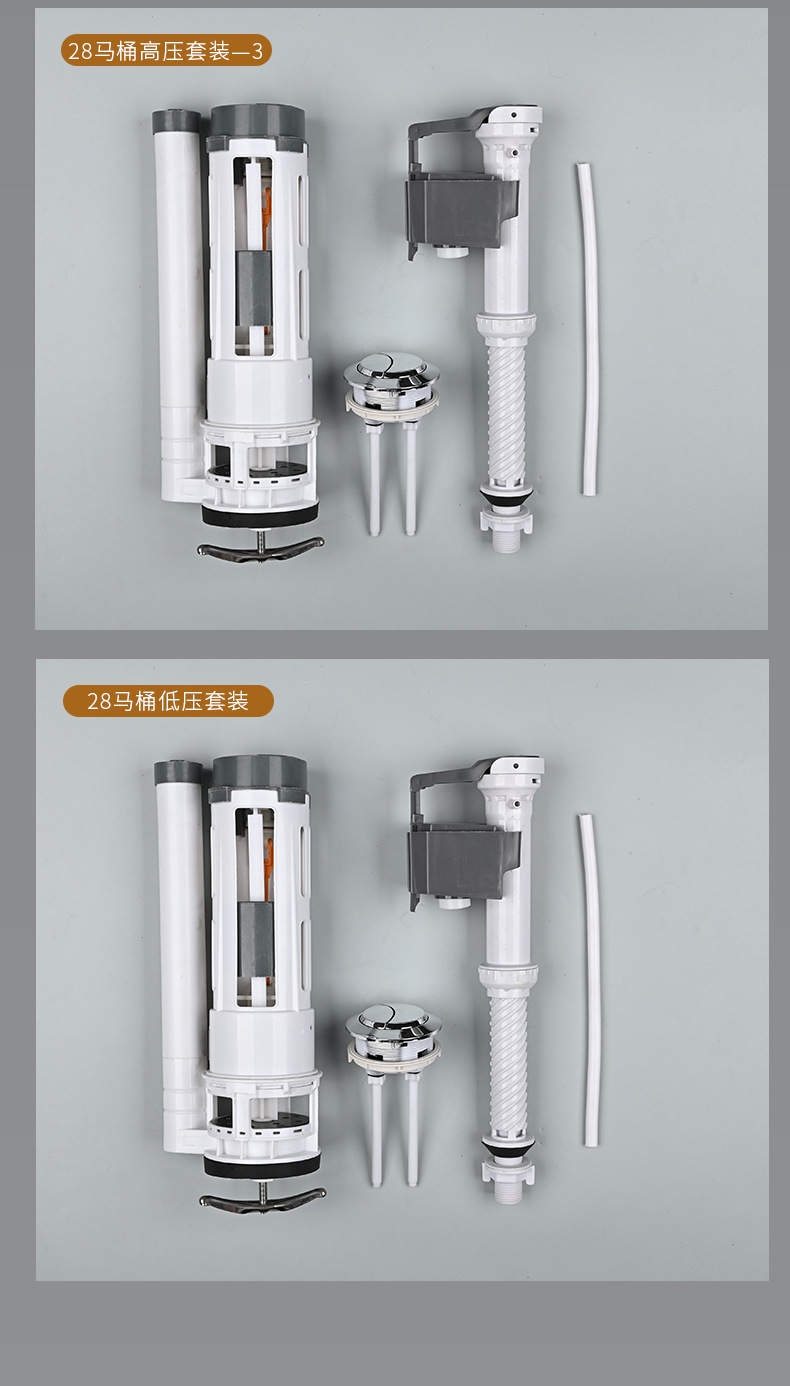 28马桶高压套装—3

28马桶低压套装