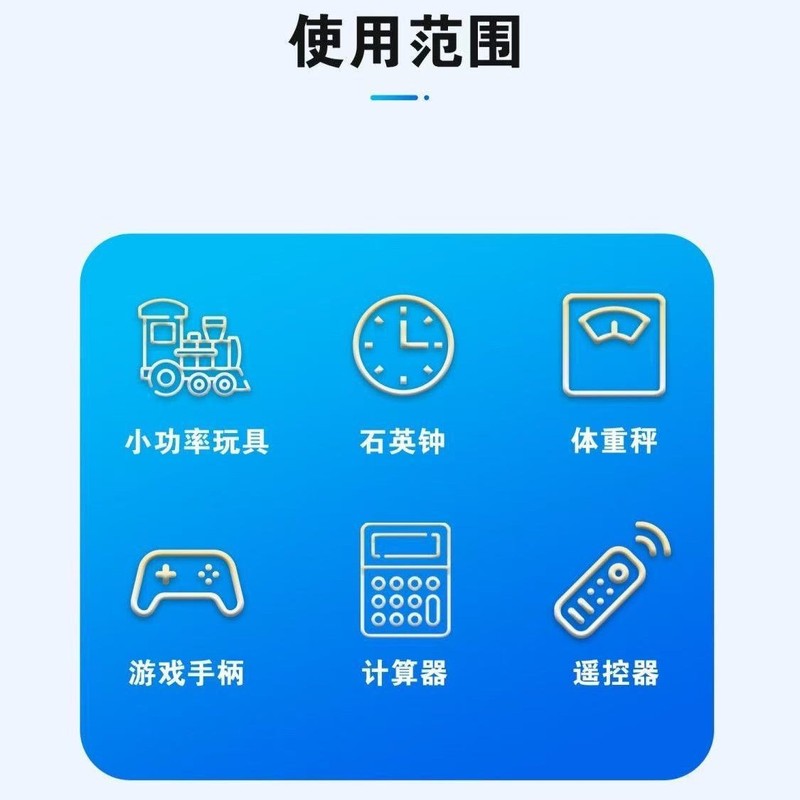 使用范围

小功率玩具

石英钟

体重秤

游戏手柄

计算器

遥控器