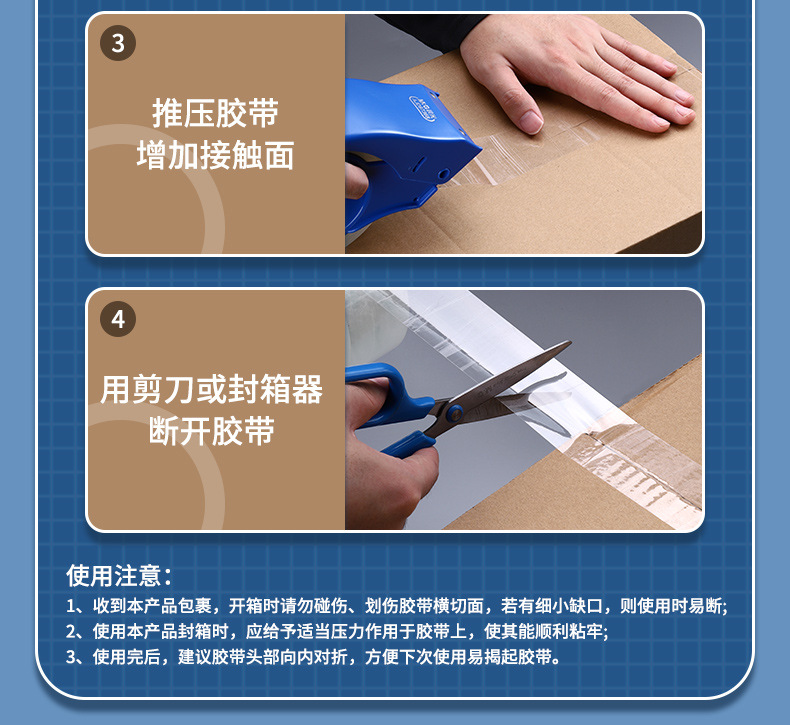 3

推压胶带
增加接触面

4

用剪刀或封箱器
断开胶带

使用注意：
1、收到本产品包裹，开箱时请勿碰伤、划伤胶带横切面，若有细小缺口，则使用时易断;
2、使用本产品封箱时，应给予适当压力作用于胶带上，使其能顺利粘牢;
3、使用完后，建议胶带头部向内对折，方便下次使用易揭起胶带。