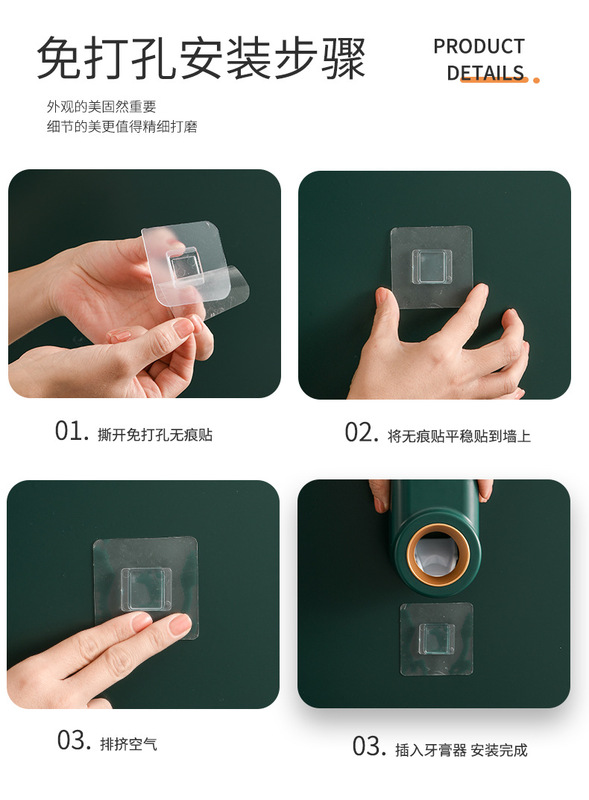 免打孔安装步骤

PRODUCT DETAILS

外观的美固然重要
细节的美更值得精细打磨

01. 撕开免打孔无痕贴

02. 将无痕贴平稳贴到墙上

03. 排挤空气

03. 插入牙膏器 安装完成