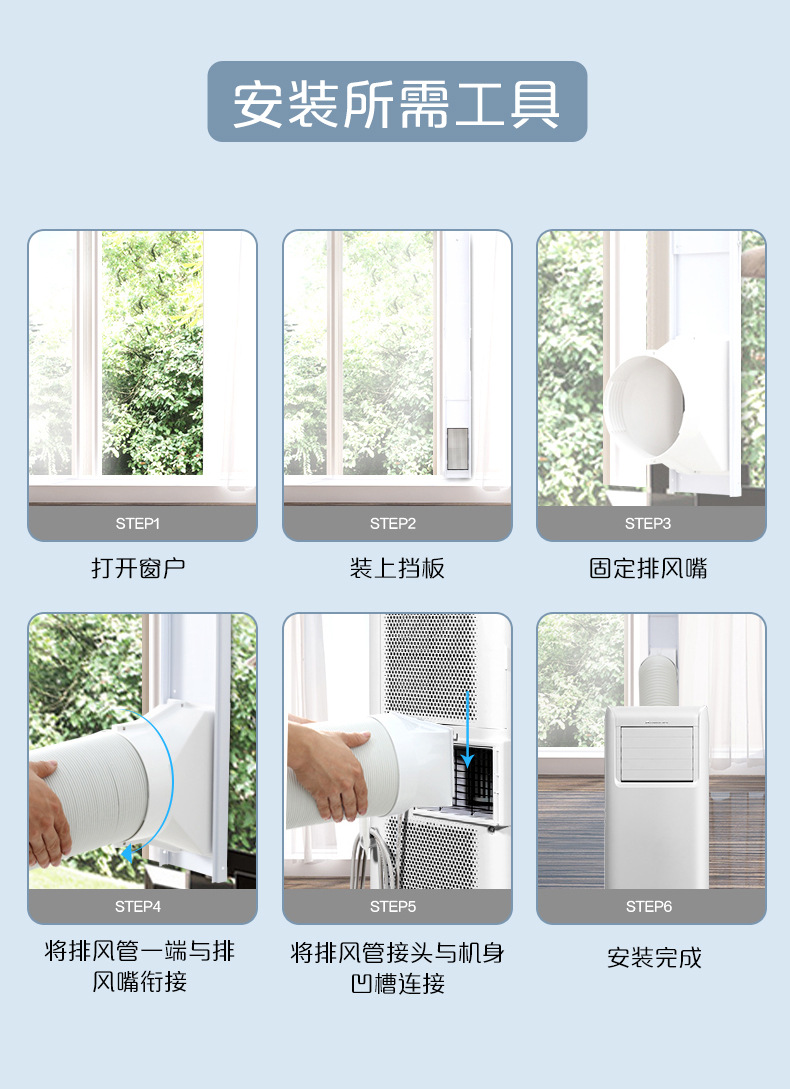 安装所需工具

STEP1
打开窗户

STEP2
装上挡板

STEP3
固定排风嘴

STEP4
将排风管一端与排风嘴衔接

STEP5
将排风管接头与机身凹槽连接

STEP6
安装完成