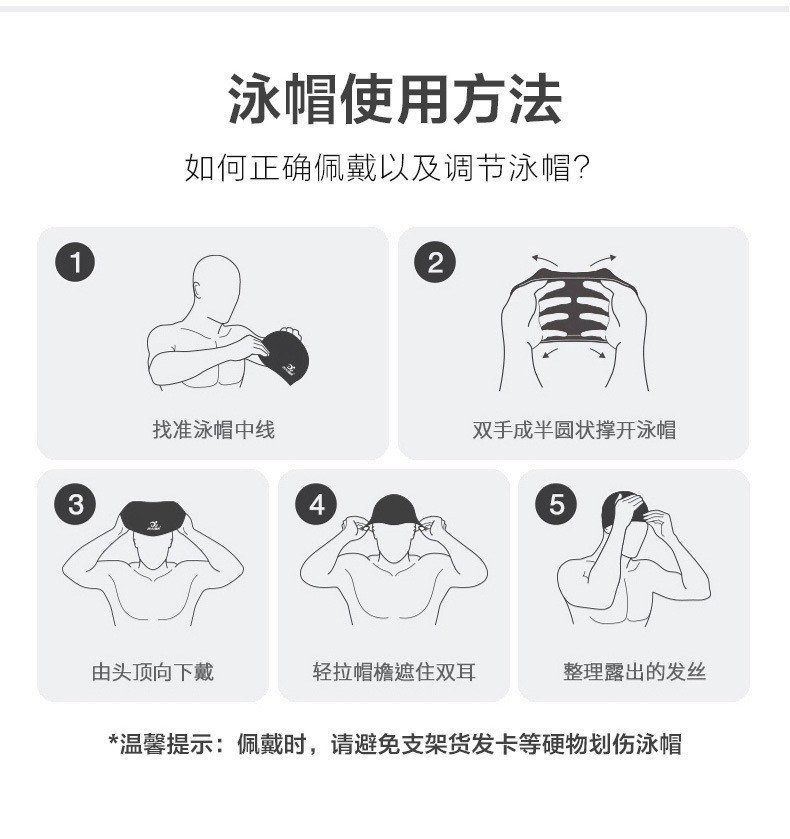 泳帽使用方法

如何正确佩戴以及调节泳帽?

1
找准泳帽中线

2
双手成半圆状撑开泳帽

3
由头顶向下戴

4
轻拉帽檐遮住双耳

5
整理露出的发丝

*温馨提示：佩戴时，请避免支架货发卡等硬物划伤泳帽