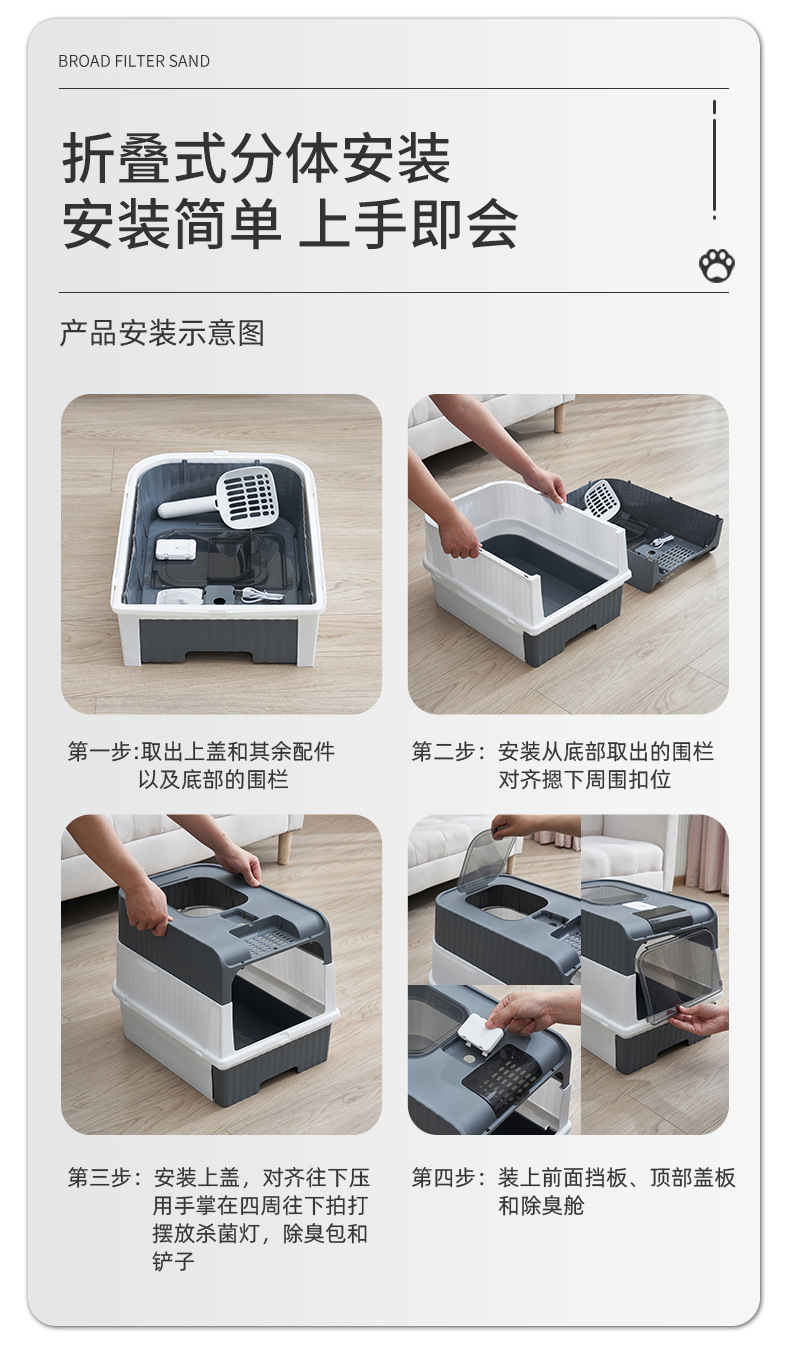 BROAD FILTER SAND

折叠式分体安装
安装简单 上手即会

产品安装示意图

第一步:取出上盖和其余配件以及底部的围栏

第二步：安装从底部取出的围栏对齐摁下周围扣位

第三步：安装上盖，对齐往下压用手掌在四周往下拍打摆放杀菌灯，除臭包和铲子

第四步：装上前面挡板、顶部盖板和除臭舱