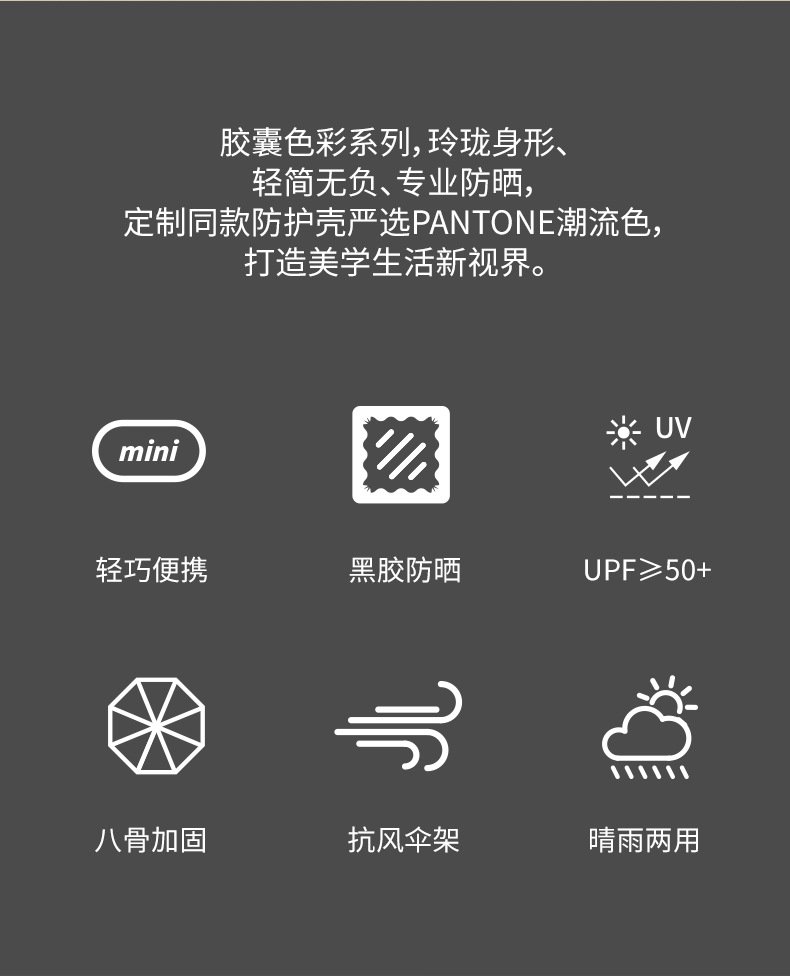 胶囊色彩系列,玲珑身形、
轻简无负、专业防晒,
定制同款防护壳严选PANTONE潮流色,
打造美学生活新视界。

mini

轻巧便携

黑胶防晒

UV

UPF≥50+

八骨加固

抗风伞架

晴雨两用