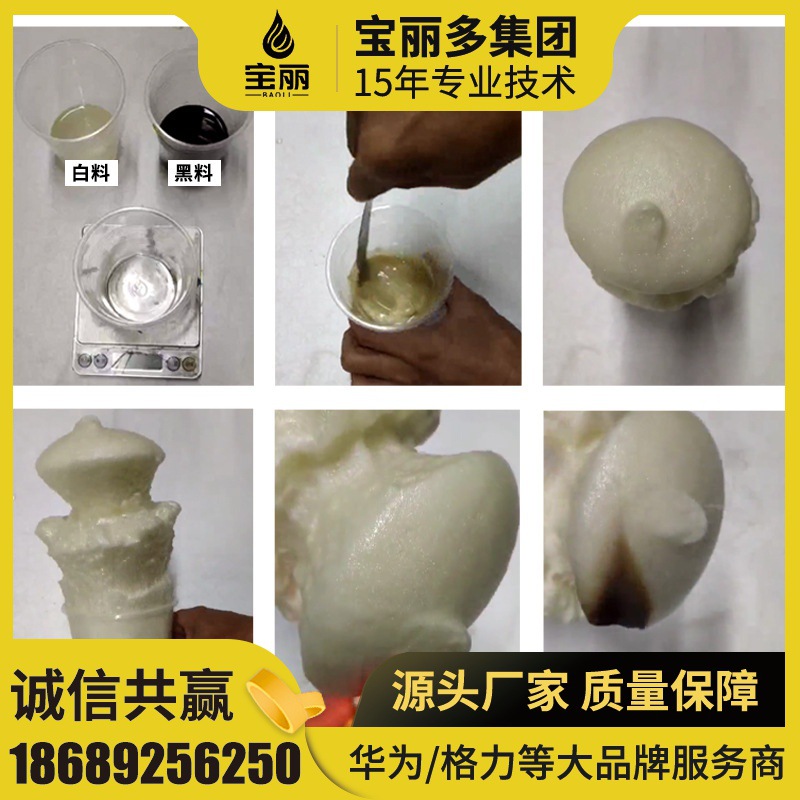 宝丽
BAOLI
宝丽多集团
15年专业技术

白料
黑料

诚信共赢
18689256250
源头厂家 质量保障
华为/格力等大品牌服务商