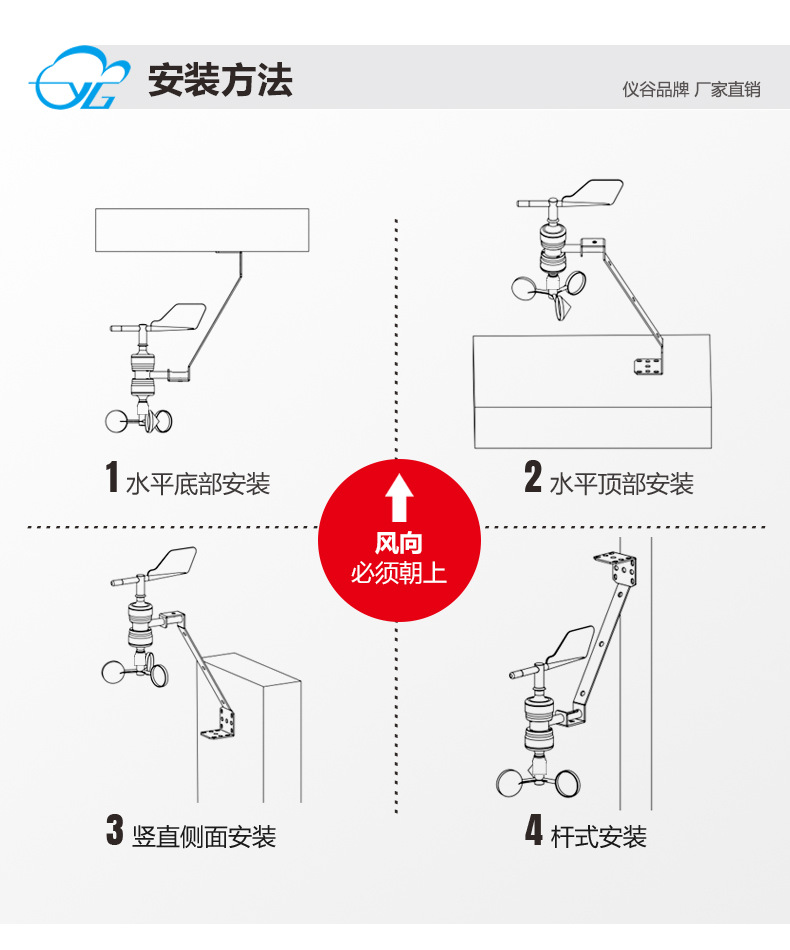 YG 安装方法

仪谷品牌 厂家直销

1 水平底部安装

2 水平顶部安装

风向
必须朝上

3 竖直侧面安装

4 杆式安装