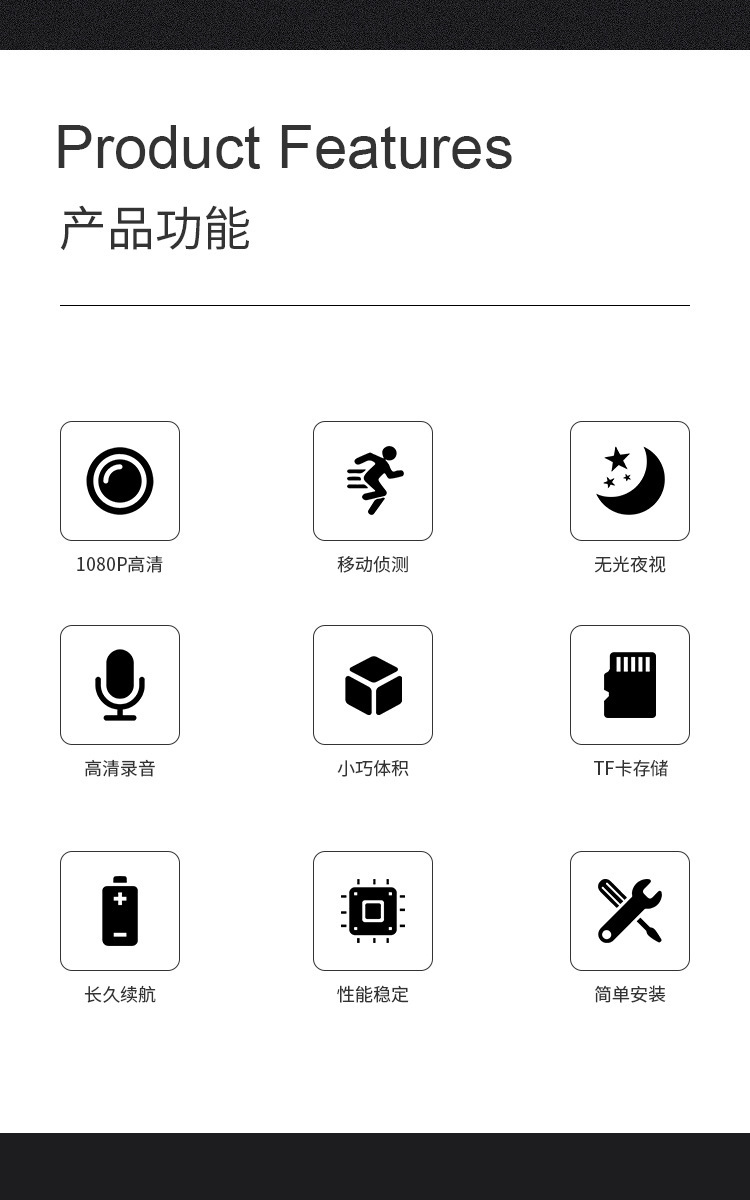 Product Features
产品功能

1080P高清

移动侦测

无光夜视

高清录音

小巧体积

TF卡存储

长久续航

性能稳定

简单安装