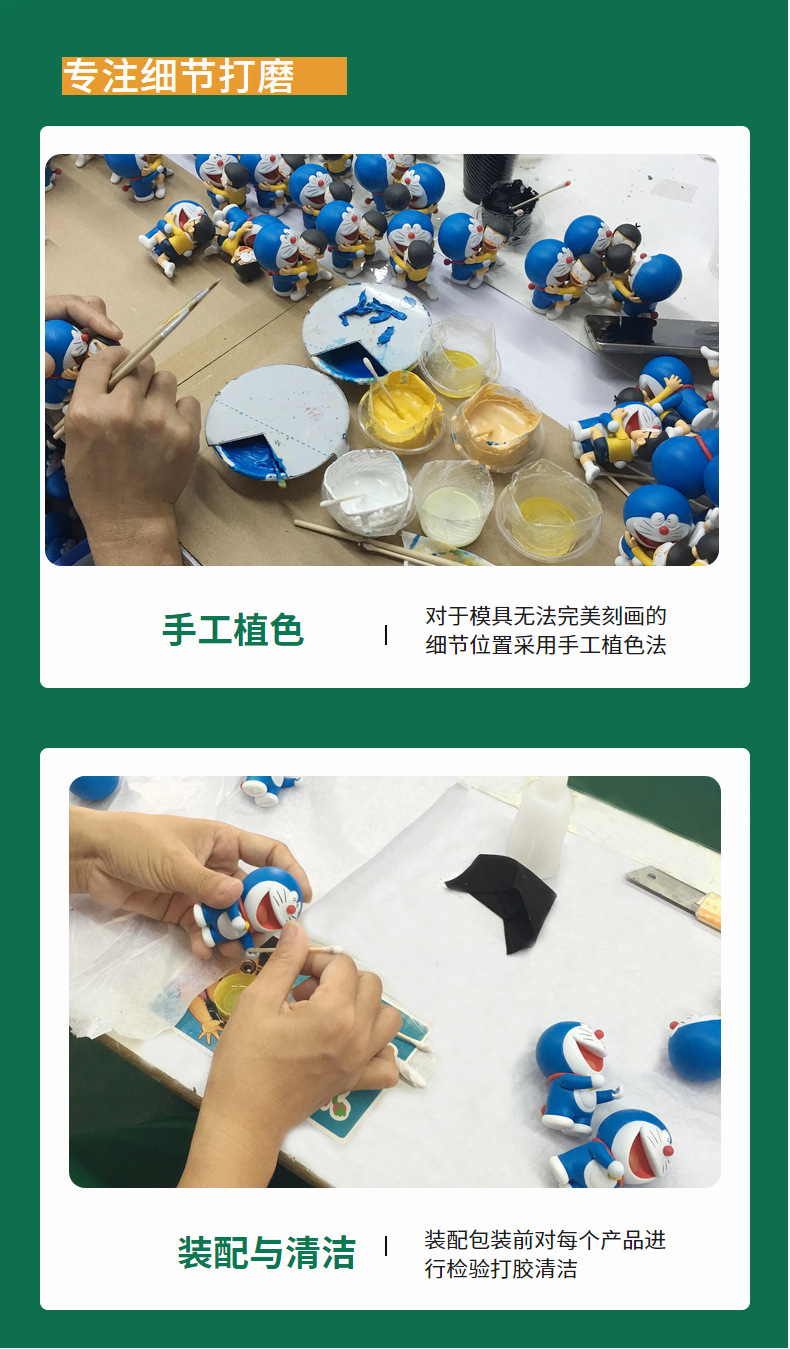 专注细节打磨

手工植色

对于模具无法完美刻画的细节位置采用手工植色法

装配与清洁

装配包装前对每个产品进行检验打胶清洁