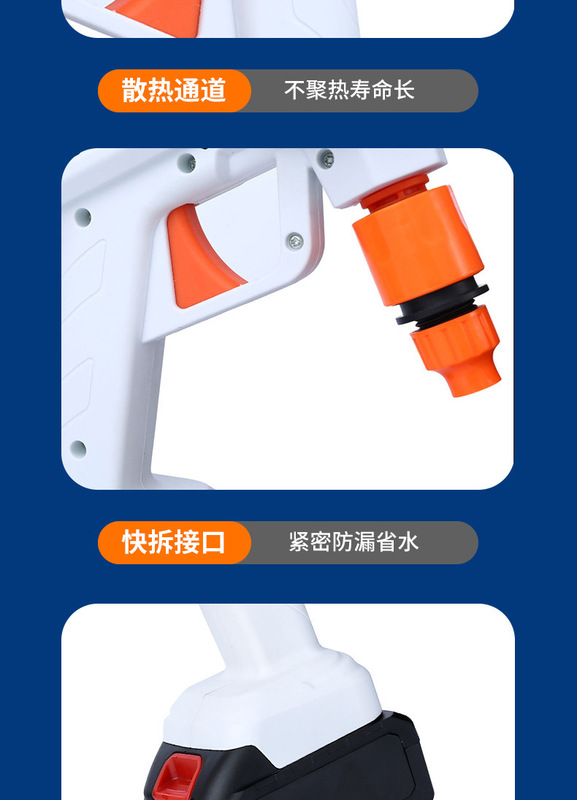 散热通道 不聚热寿命长

快拆接口 紧密防漏省水