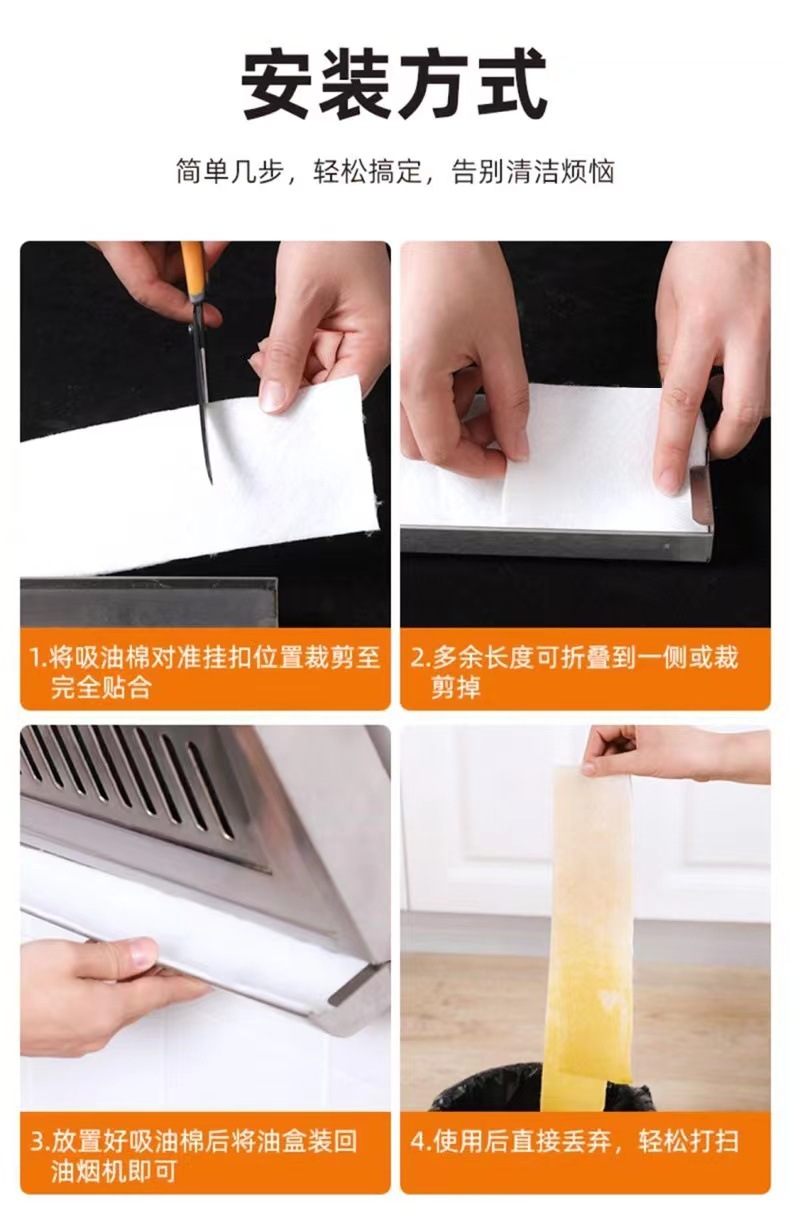 安装方式

简单几步，轻松搞定，告别清洁烦恼

1.将吸油棉对准挂扣位置裁剪至完全贴合

2.多余长度可折叠到一侧或裁剪掉

3.放置好吸油棉后将油盒装回油烟机即可

4.使用后直接丢弃，轻松打扫