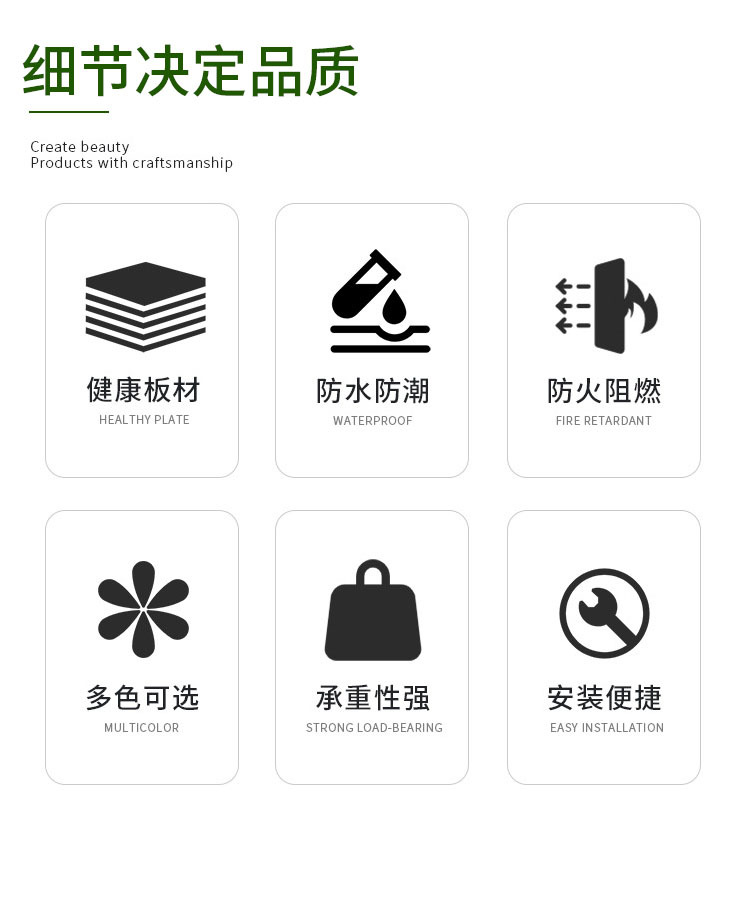 细节决定品质

Create beauty
Products with craftsmanship

健康板材
HEALTHY PLATE

防水防潮
WATERPROOF

防火阻燃
FIRE RETARDANT

多色可选
MULTICOLOR

承重性强
STRONG LOAD-BEARING

安装便捷
EASY INSTALLATION