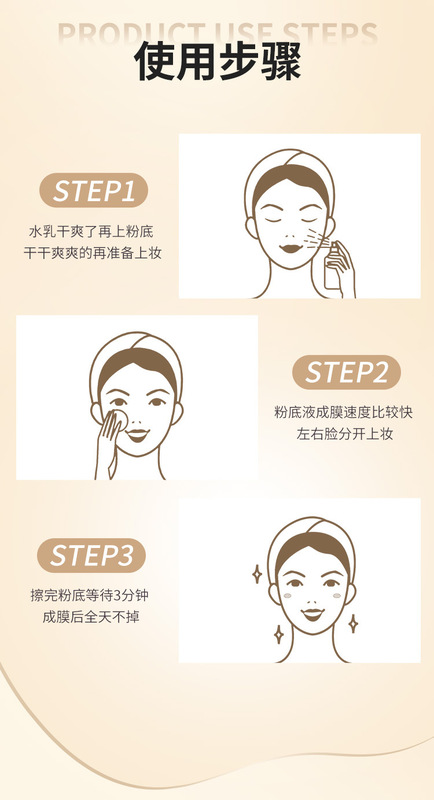 PRODUCT USE STEPS

使用步骤

STEP1

水乳干爽了再上粉底
干干爽爽的再准备上妆

STEP2

粉底液成膜速度比较快
左右脸分开上妆

STEP3

擦完粉底等待3分钟
成膜后全天不掉