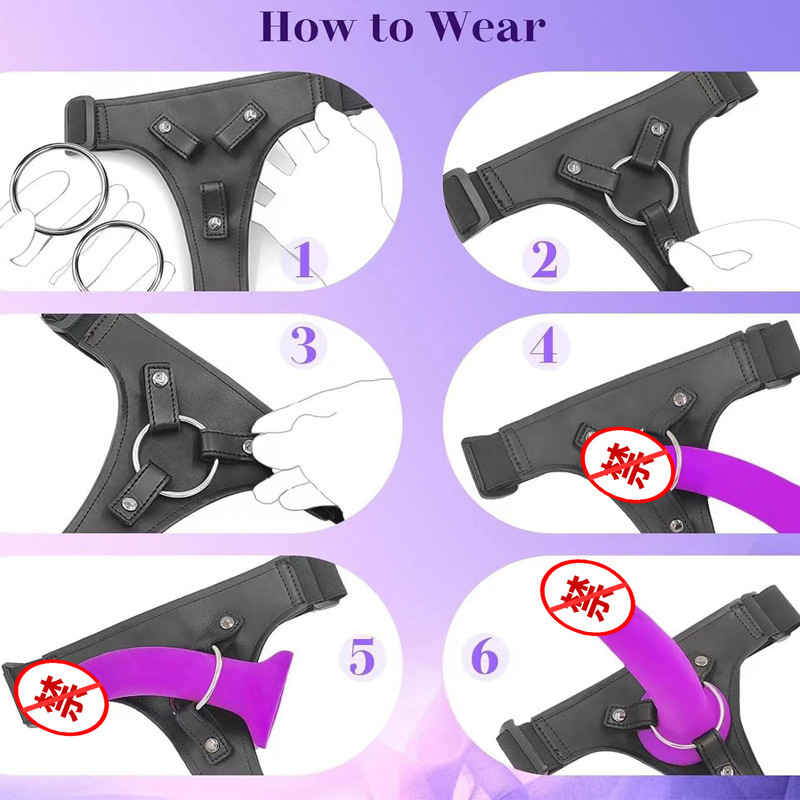 How to Wear

1

2

3

4

禁

5

禁

6

禁