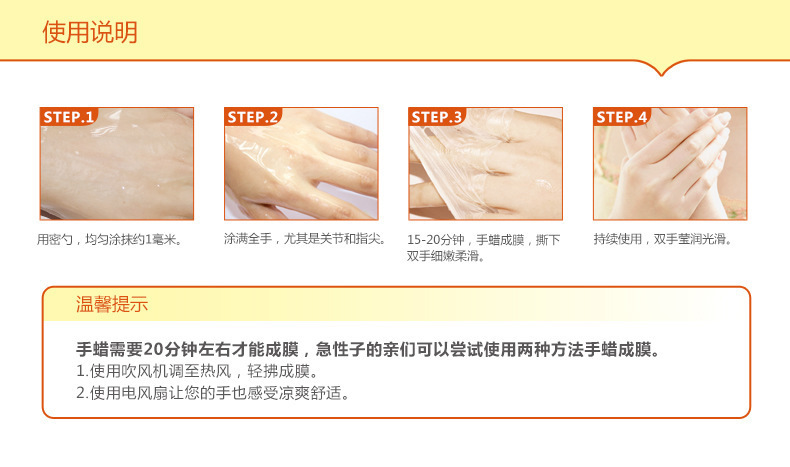 使用说明

STEP.1

用密勺，均匀涂抹约1毫米。

STEP.2

涂满全手，尤其是关节和指尖。

STEP.3

15-20分钟，手蜡成膜，撕下双手细嫩柔滑。

STEP.4

持续使用，双手莹润光滑。

温馨提示

手蜡需要20分钟左右才能成膜，急性子的亲们可以尝试使用两种方法手蜡成膜。
1.使用吹风机调至热风，轻拂成膜。
2.使用电风扇让您的手也感受凉爽舒适。