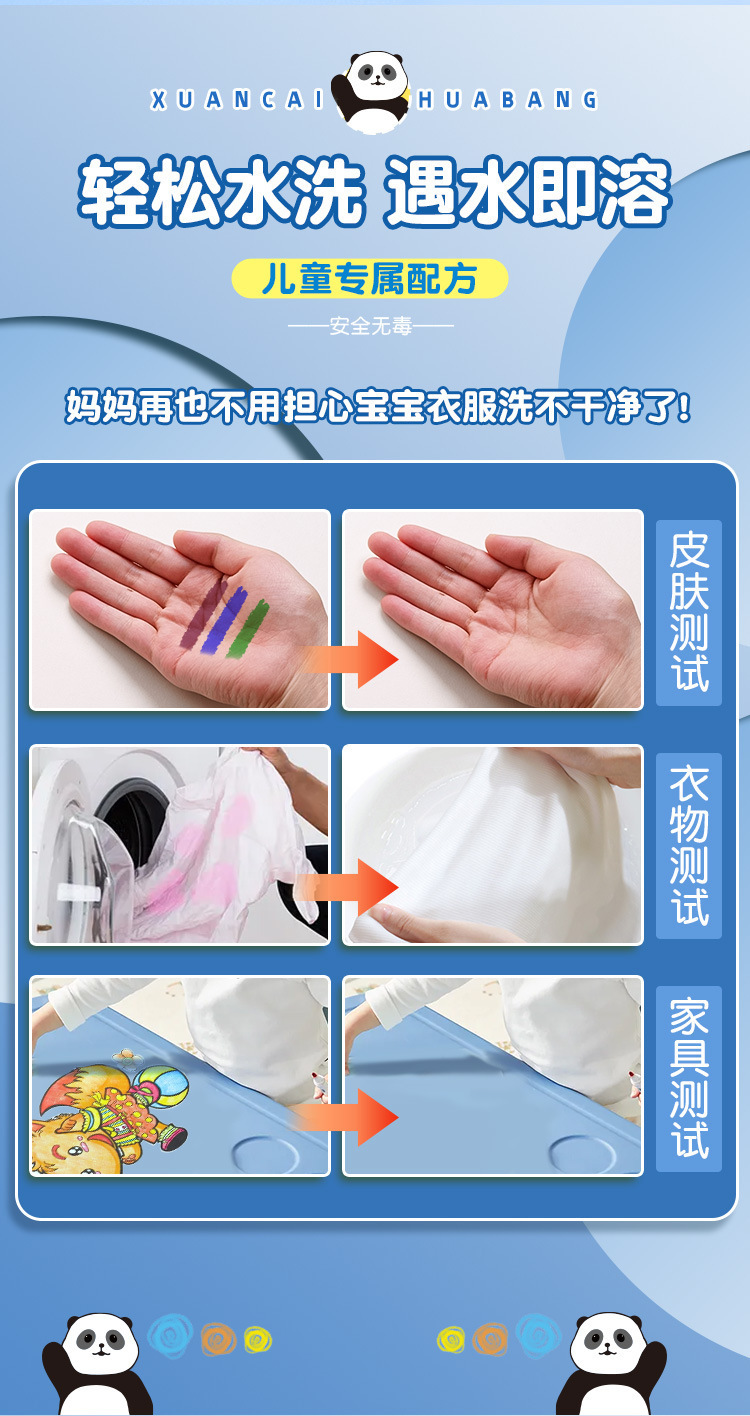 XUANCAI HUABANG

轻松水洗 遇水即溶

儿童专属配方

——安全无毒——

妈妈再也不用担心宝宝衣服洗不干净了!

皮肤测试

衣物测试

家具测试