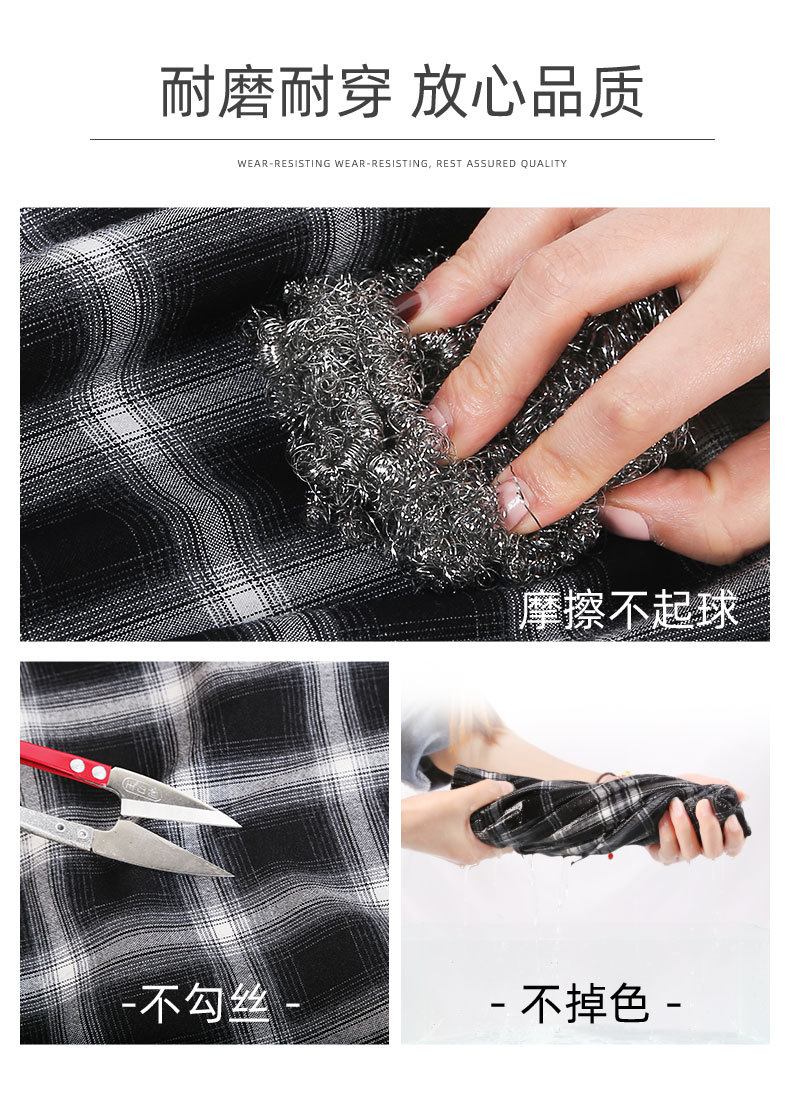 耐磨耐穿 放心品质

WEAR-RESISTING WEAR-RESISTING, REST ASSURED QUALITY

摩擦不起球

-不勾丝 -

- 不掉色 -