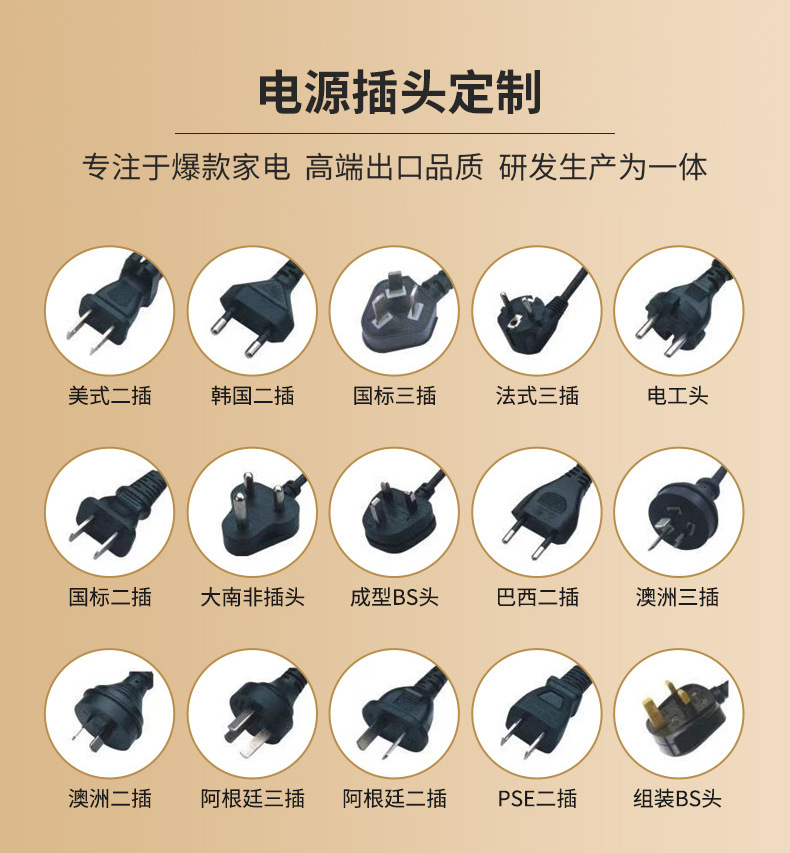 电源插头定制

专注于爆款家电 高端出口品质 研发生产为一体

美式二插
韩国二插
国标三插
法式三插
电工头

国标二插
大南非插头
成型BS头
巴西二插
澳洲三插

澳洲二插
阿根廷三插
阿根廷二插
PSE二插
组装BS头