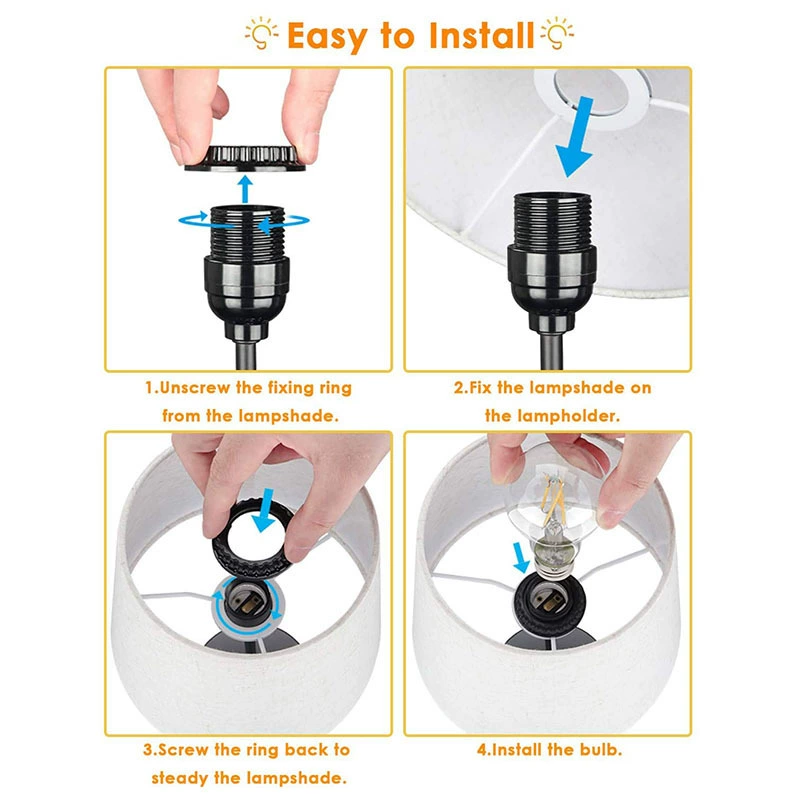 Easy to Install

1.Unscrew the fixing ring from the lampshade.

2.Fix the lampshade on the lampholder.

3.Screw the ring back to steady the lampshade.

4.Install the bulb.