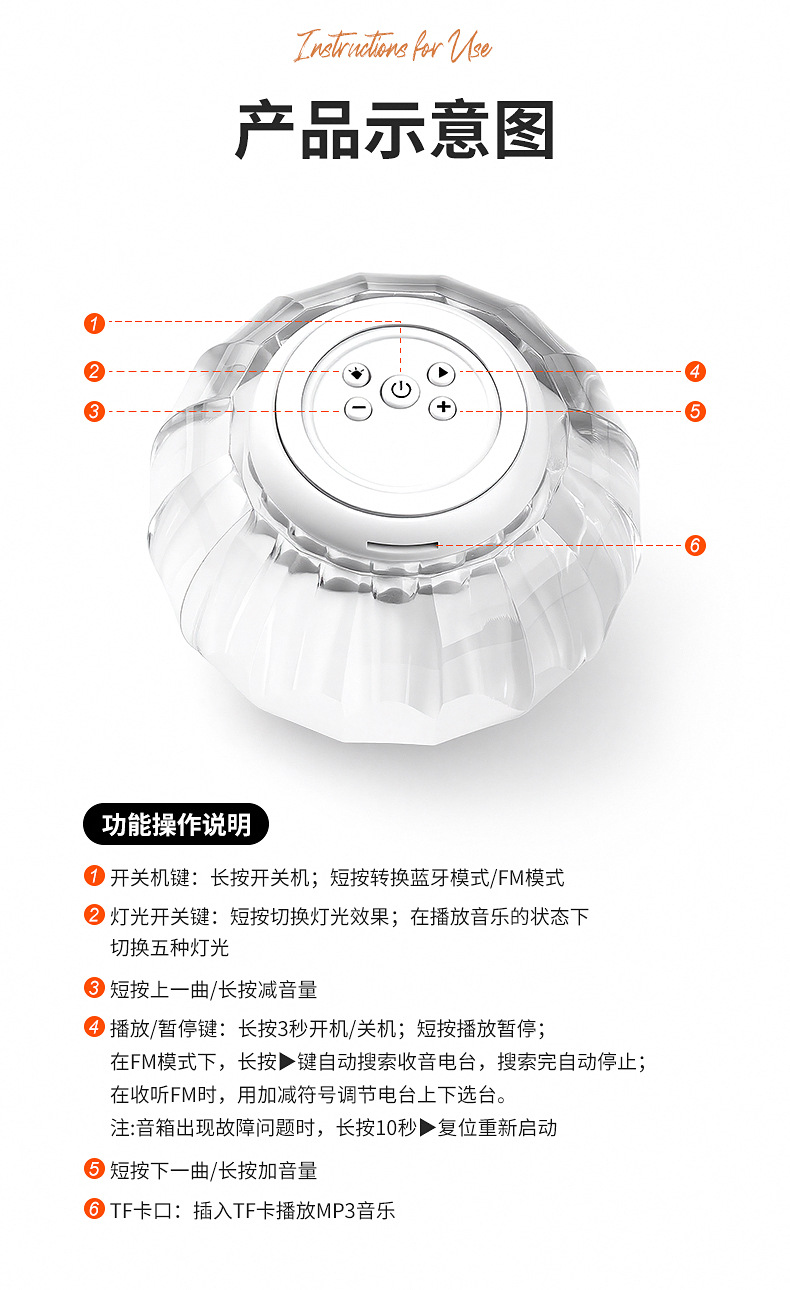 Instructions for Use

产品示意图

1
2
3
4
5
6

功能操作说明

1 开关机键：长按开关机；短按转换蓝牙模式/FM模式

2 灯光开关键：短按切换灯光效果；在播放音乐的状态下切换五种灯光

3 短按上一曲/长按减音量

4 播放/暂停键：长按3秒开机/关机；短按播放暂停；
在FM模式下，长按▶键自动搜索收音电台，搜索完自动停止；
在收听FM时，用加减符号调节电台上下选台。
注:音箱出现故障问题时，长按10秒▶复位重新启动

5 短按下一曲/长按加音量

6 TF卡口：插入TF卡播放MP3音乐