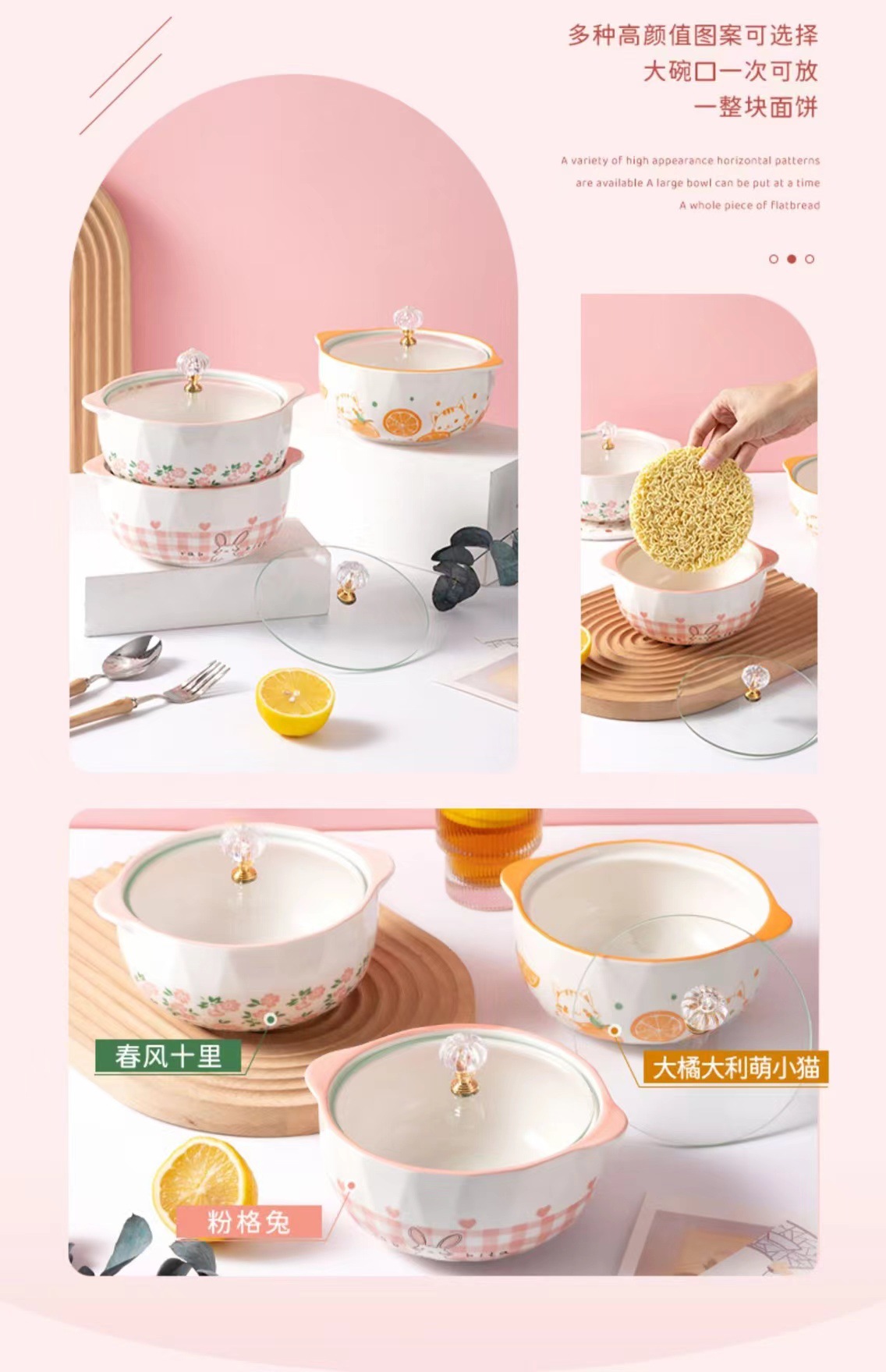 多种高颜值图案可选择
大碗口一次可放
一整块面饼

A variety of high appearance horizontal patterns
are available A large bowl can be put at a time
A whole piece of flatbread

春风十里

大橘大利萌小猫

粉格兔