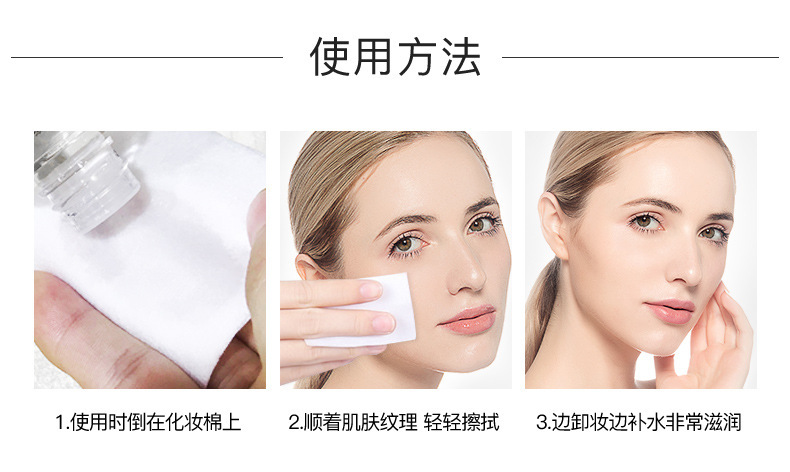 使用方法

1.使用时倒在化妆棉上

2.顺着肌肤纹理 轻轻擦拭

3.边卸妆边补水非常滋润