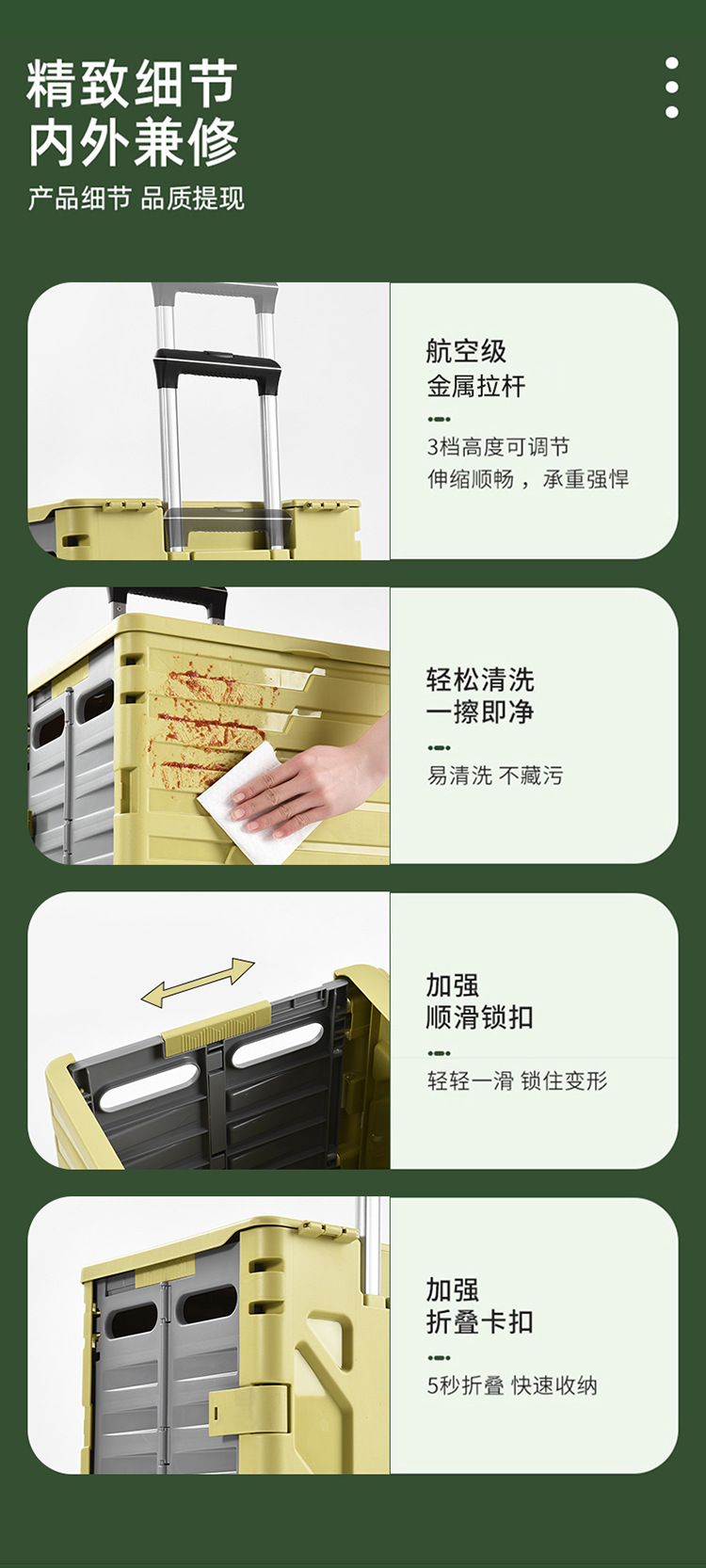 精致细节
内外兼修
产品细节 品质提现

航空级
金属拉杆

3档高度可调节
伸缩顺畅，承重强悍

轻松清洗
一擦即净

易清洗 不藏污

加强
顺滑锁扣

轻轻一滑 锁住变形

加强
折叠卡扣

5秒折叠 快速收纳