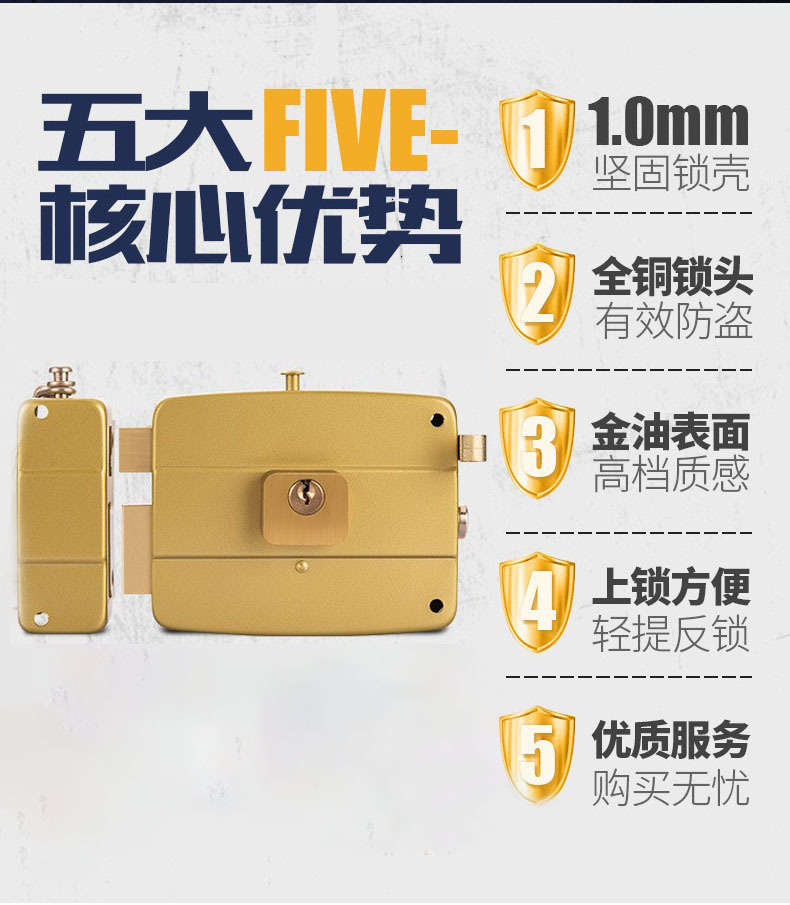 五大 FIVE-
核心优势

1
1.0mm
坚固锁壳

2
全铜锁头
有效防盗

3
金油表面
高档质感

4
上锁方便
轻提反锁

5
优质服务
购买无忧