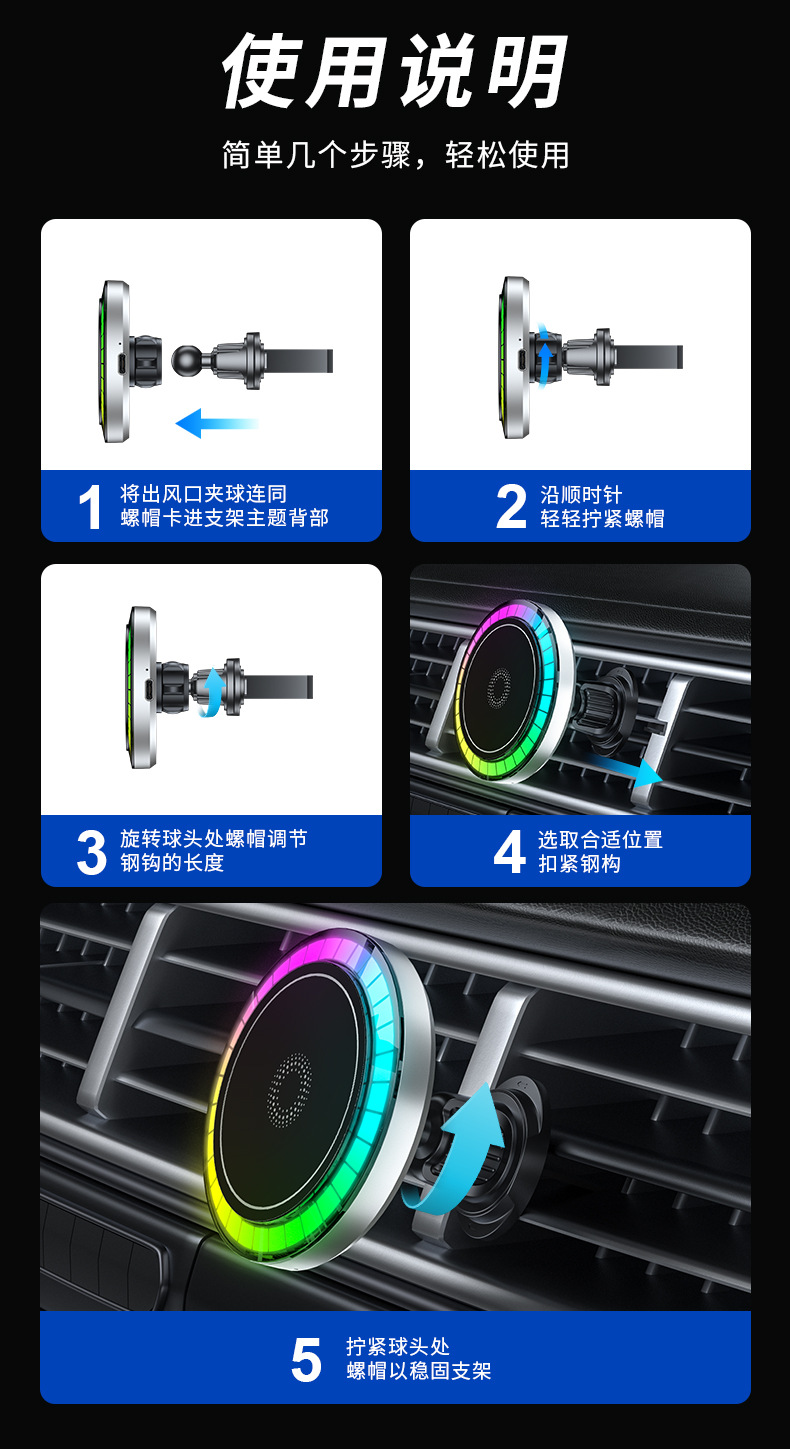 使用说明

简单几个步骤，轻松使用

1 将出风口夹球连同螺帽卡进支架主题背部

2 沿顺时针轻轻拧紧螺帽

3 旋转球头处螺帽调节钢钩的长度

4 选取合适位置扣紧钢构

5 拧紧球头处螺帽以稳固支架