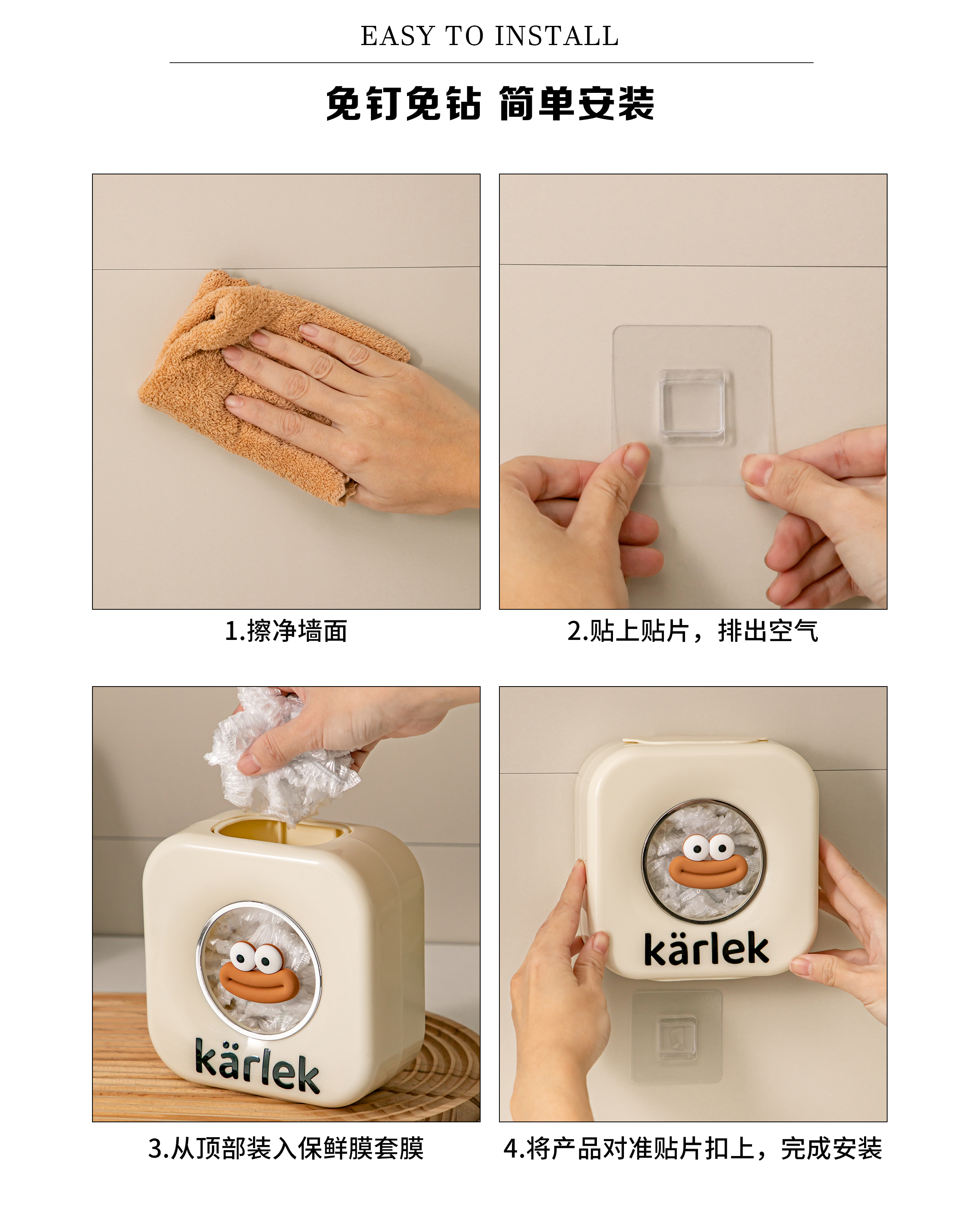 EASY TO INSTALL

免钉免钻 简单安装

1.擦净墙面

2.贴上贴片，排出空气

kärlek

3.从顶部装入保鲜膜套膜

kärlek

4.将产品对准贴片扣上，完成安装