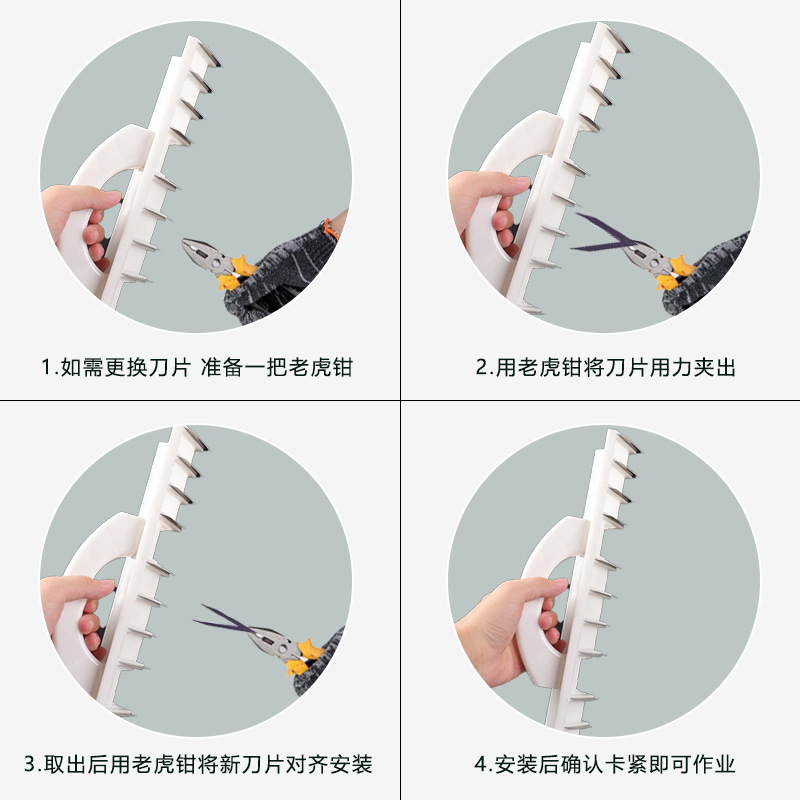 1.如需更换刀片 准备一把老虎钳

2.用老虎钳将刀片用力夹出

3.取出后用老虎钳将新刀片对齐安装

4.安装后确认卡紧即可作业