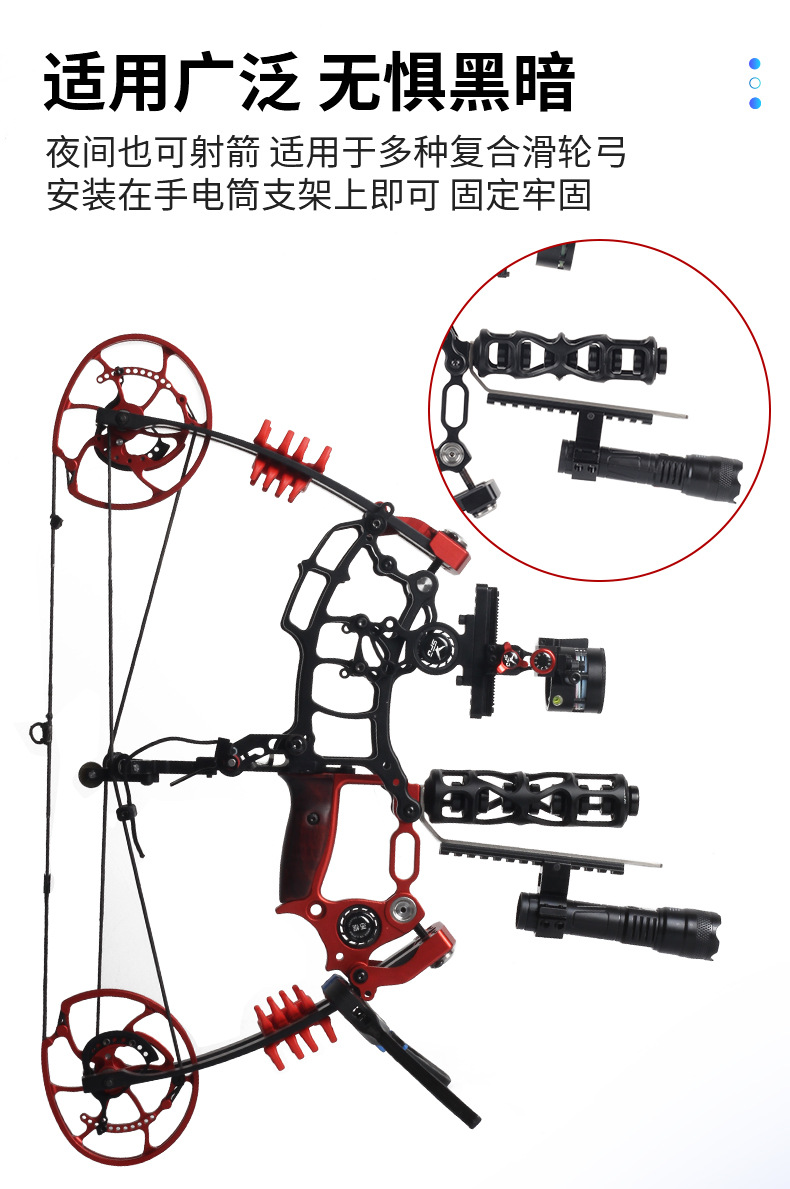 适用广泛 无惧黑暗

夜间也可射箭 适用于多种复合滑轮弓
安装在手电筒支架上即可 固定牢固