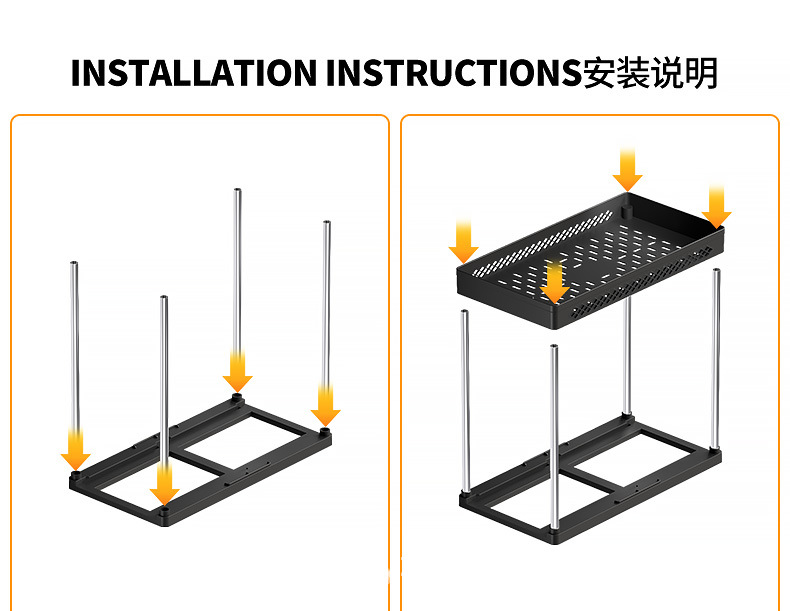 INSTALLATION INSTRUCTIONS安装说明