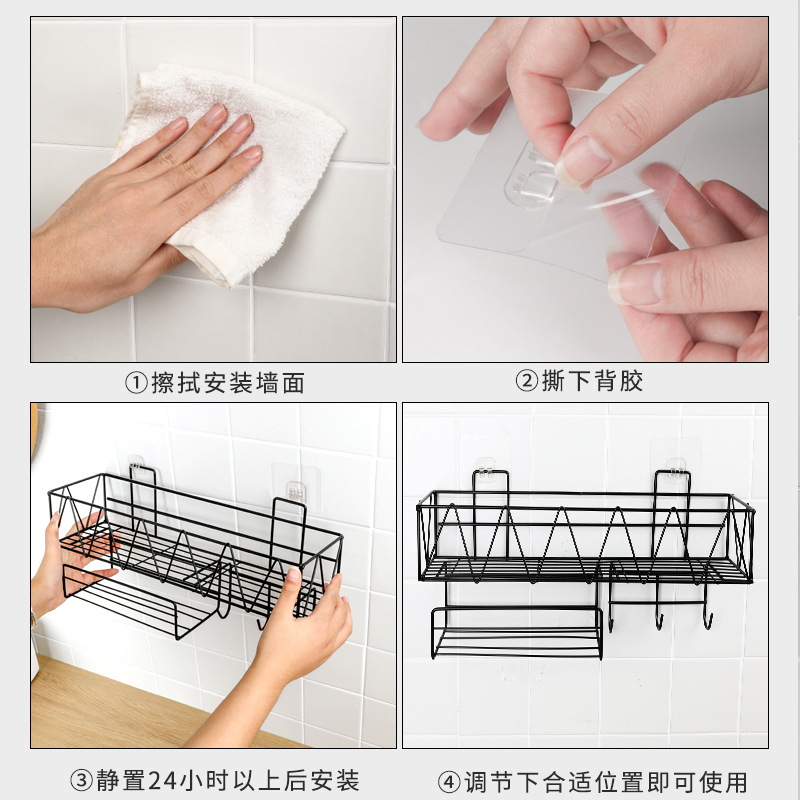 ①擦拭安装墙面

②撕下背胶

③静置24小时以上后安装

④调节下合适位置即可使用