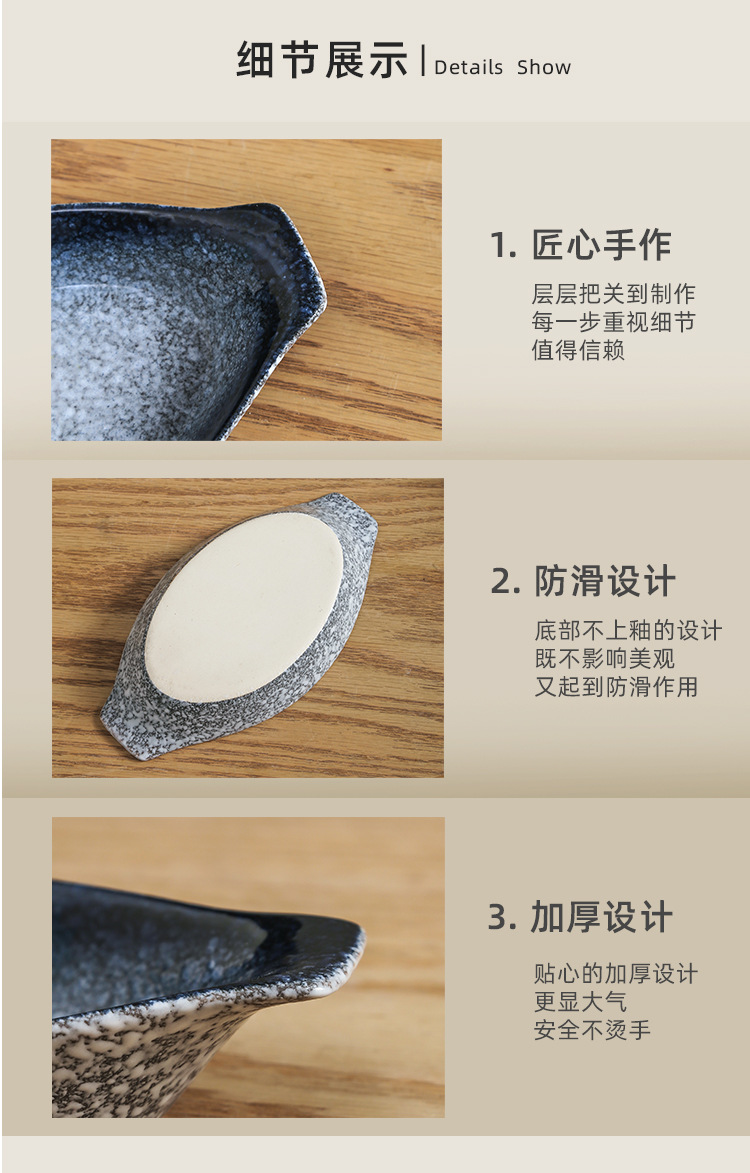 细节展示 | Details Show

1. 匠心手作

层层把关到制作
每一步重视细节
值得信赖

2. 防滑设计

底部不上釉的设计
既不影响美观
又起到防滑作用

3. 加厚设计

贴心的加厚设计
更显大气
安全不烫手