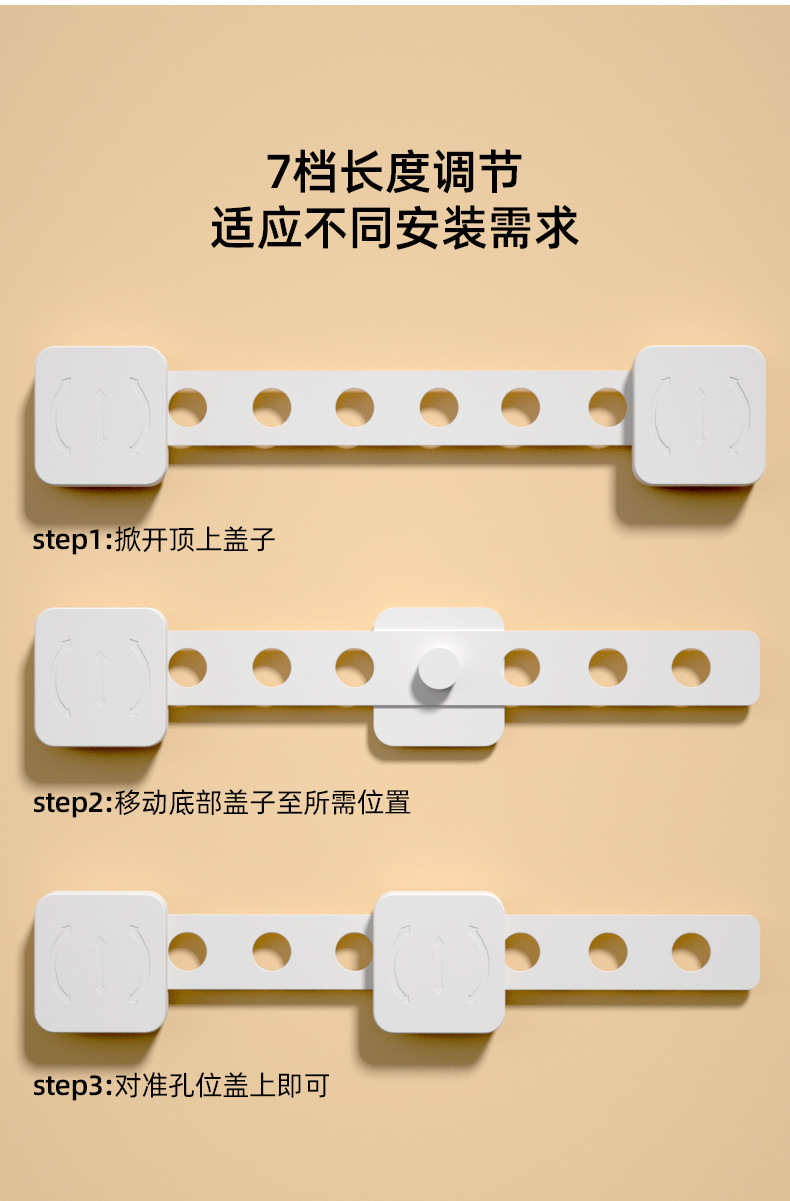 7档长度调节
适应不同安装需求

step1:掀开顶上盖子

step2:移动底部盖子至所需位置

step3:对准孔位盖上即可