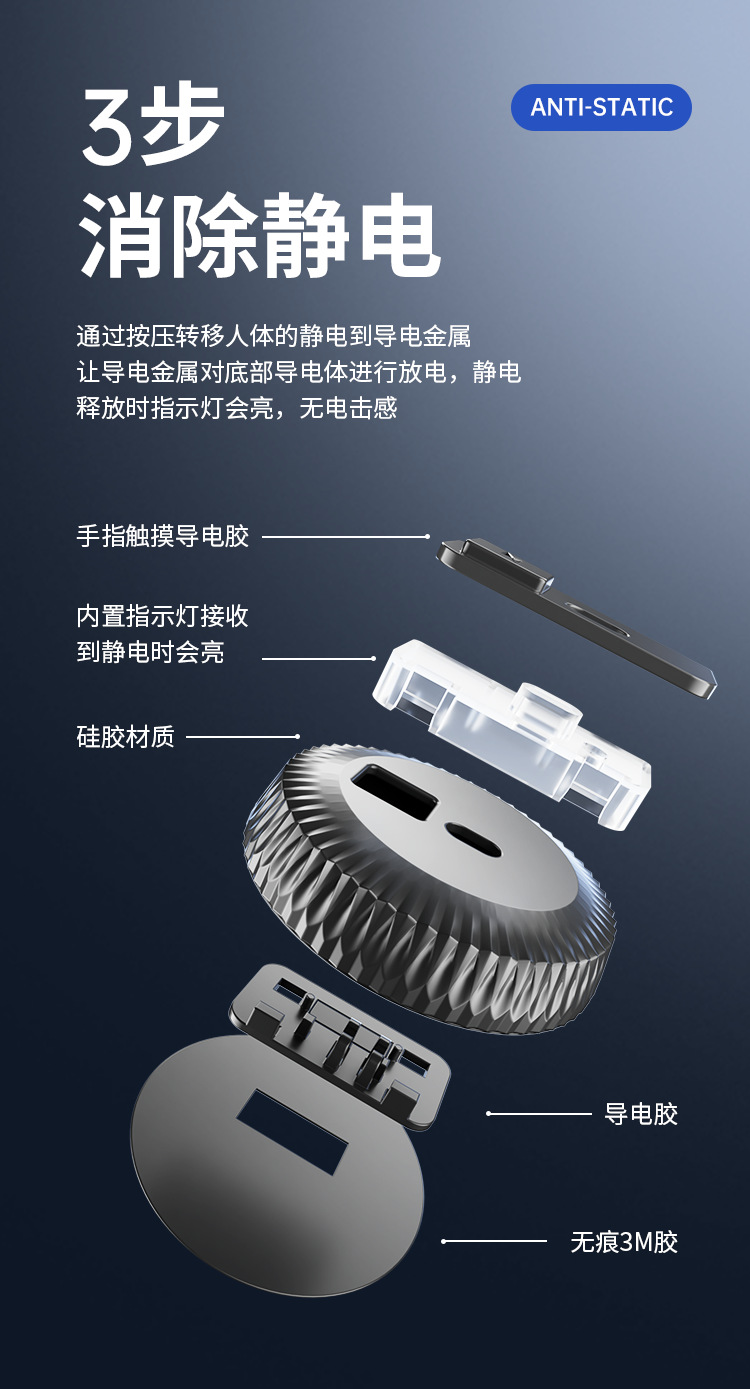 3步
消除静电

ANTI-STATIC

通过按压转移人体的静电到导电金属
让导电金属对底部导电体进行放电，静电
释放时指示灯会亮，无电击感

手指触摸导电胶

内置指示灯接收
到静电时会亮

硅胶材质

导电胶

无痕3M胶