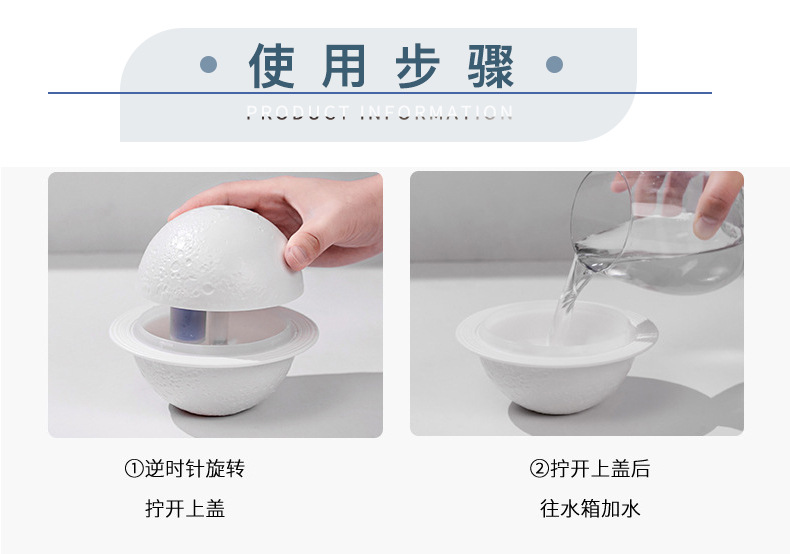 • 使用步骤 •

PRODUCT INFORMATION

①逆时针旋转
拧开上盖

②拧开上盖后
往水箱加水