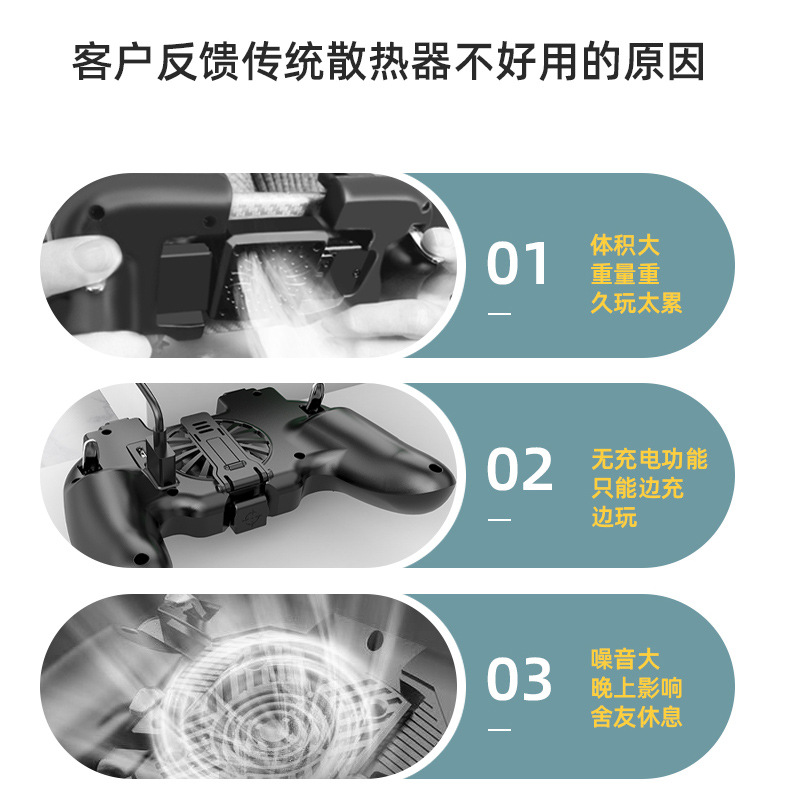 客户反馈传统散热器不好用的原因

01
体积大
重量重
久玩太累

02
无充电功能
只能边充
边玩

03
噪音大
晚上影响
舍友休息