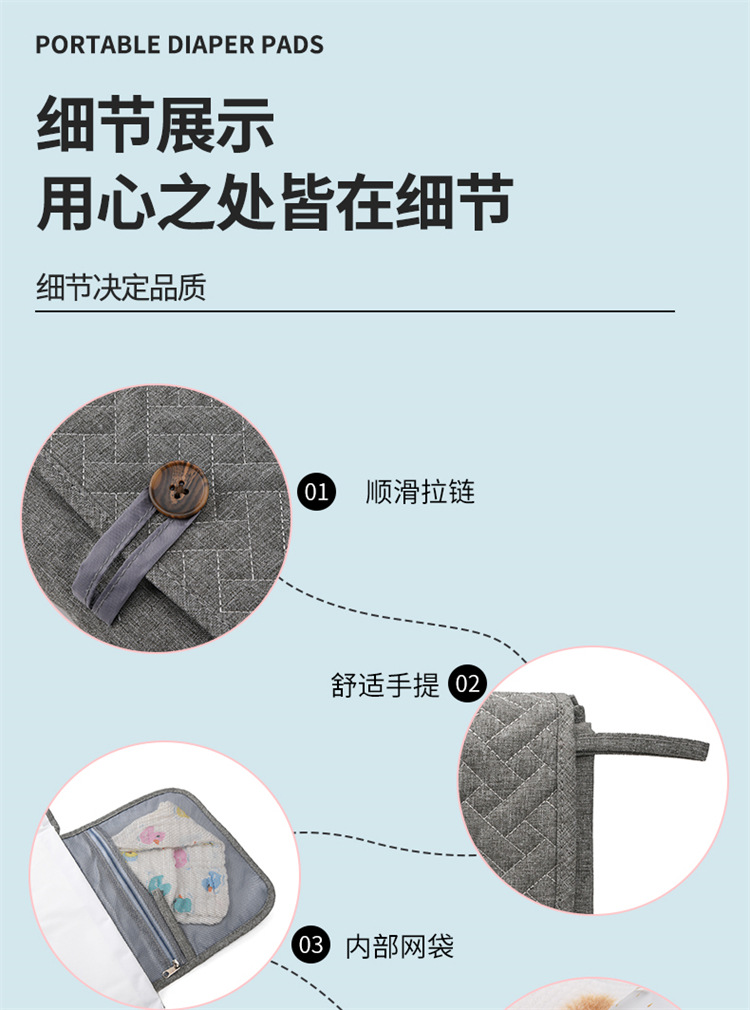 PORTABLE DIAPER PADS

细节展示
用心之处皆在细节

细节决定品质

01 顺滑拉链

舒适手提 02

03 内部网袋