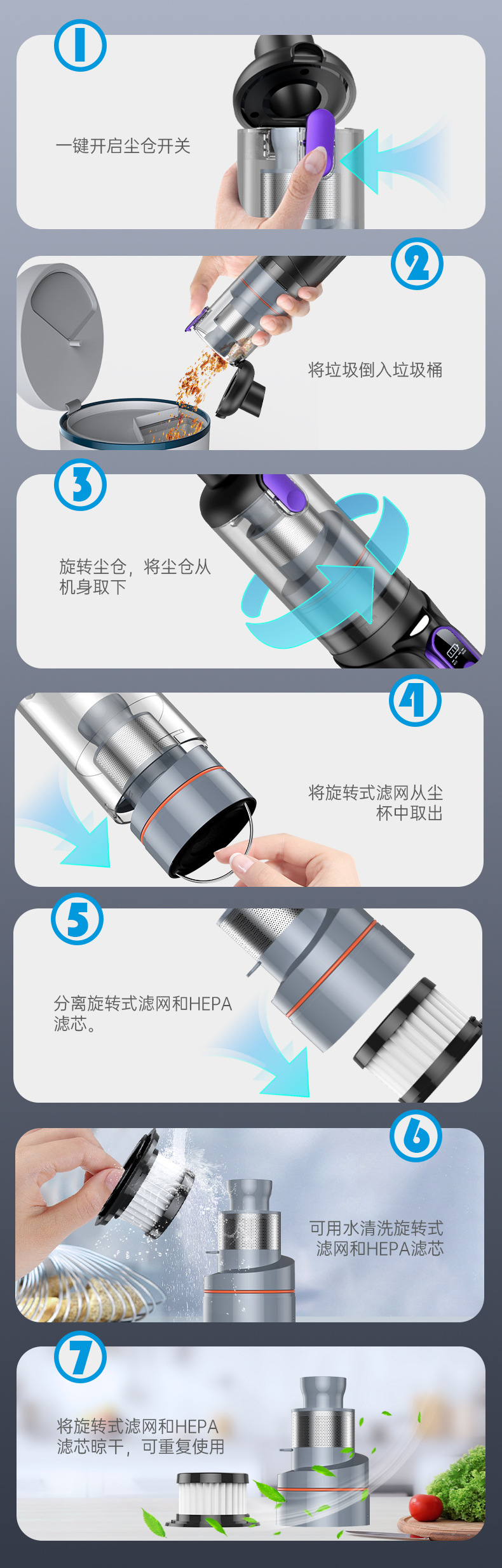 1

一键开启尘仓开关

2

将垃圾倒入垃圾桶

3

旋转尘仓，将尘仓从机身取下

4

将旋转式滤网从尘杯中取出

5

分离旋转式滤网和HEPA滤芯。

6

可用水清洗旋转式滤网和HEPA滤芯

7

将旋转式滤网和HEPA滤芯晾干，可重复使用