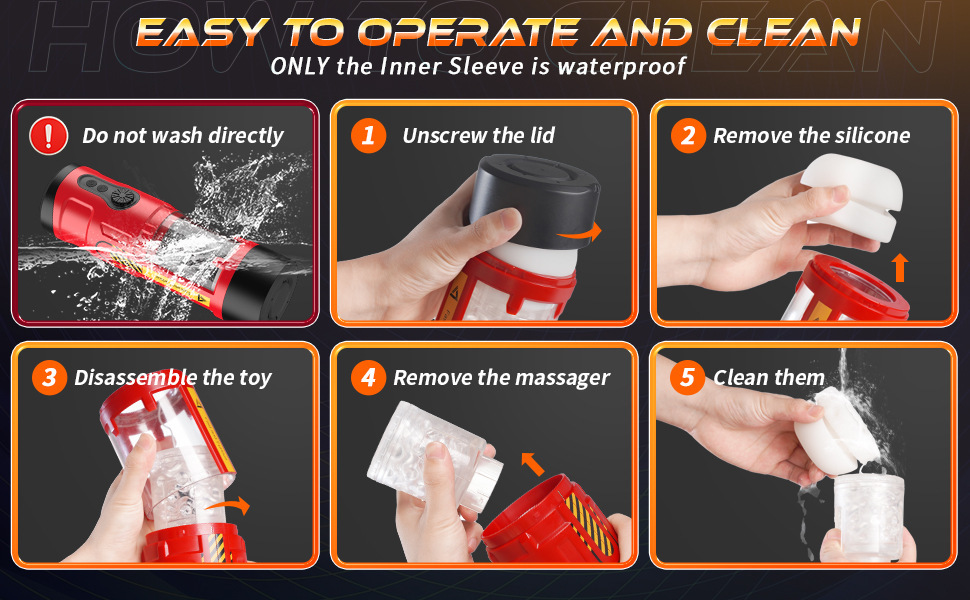 HOW TO CLEAN
EASY TO OPERATE AND CLEAN
ONLY the Inner Sleeve is waterproof

! Do not wash directly

1 Unscrew the lid

2 Remove the silicone

3 Disassemble the toy

4 Remove the massager

5 Clean them