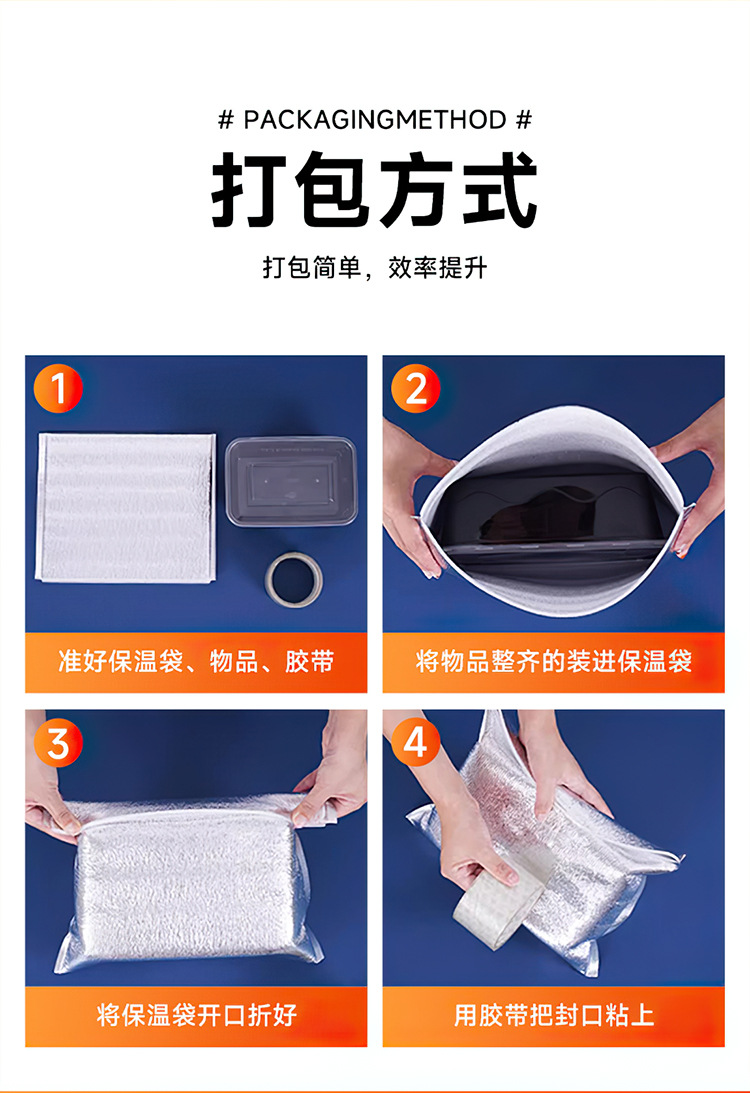 # PACKAGINGMETHOD #

打包方式

打包简单，效率提升

1

准好保温袋、物品、胶带

2

将物品整齐的装进保温袋

3

将保温袋开口折好

4

用胶带把封口粘上