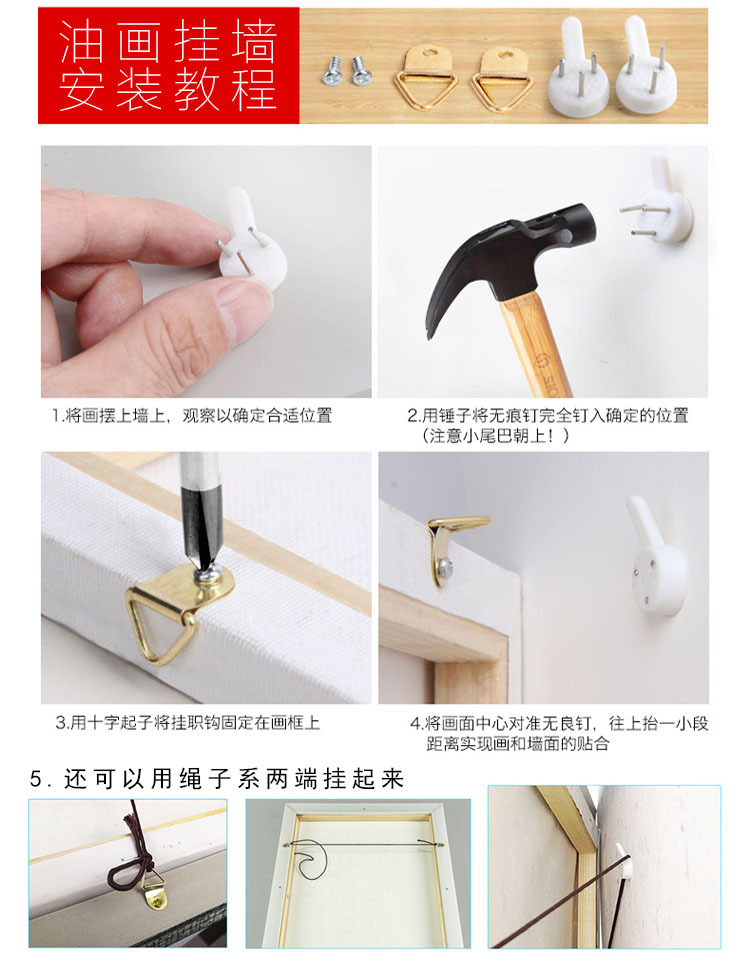 油画挂墙
安装教程

1.将画摆上墙上，观察以确定合适位置

2.用锤子将无痕钉完全钉入确定的位置
（注意小尾巴朝上！）

3.用十字起子将挂职钩固定在画框上

4.将画面中心对准无良钉，往上抬一小段距离实现画和墙面的贴合

5. 还可以用绳子系两端挂起来