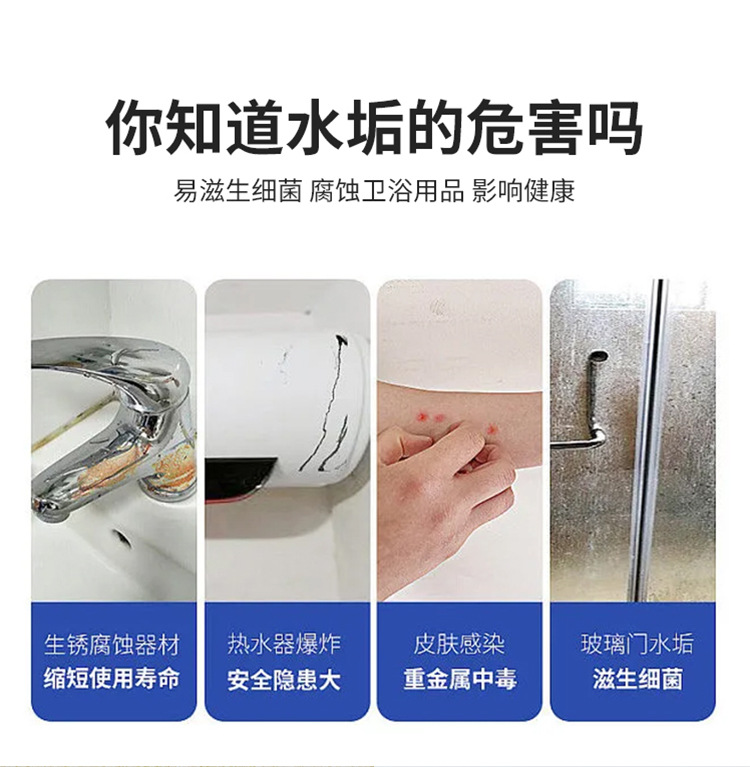 你知道水垢的危害吗

易滋生细菌 腐蚀卫浴用品 影响健康

生锈腐蚀器材
缩短使用寿命

热水器爆炸
安全隐患大

皮肤感染
重金属中毒

玻璃门水垢
滋生细菌